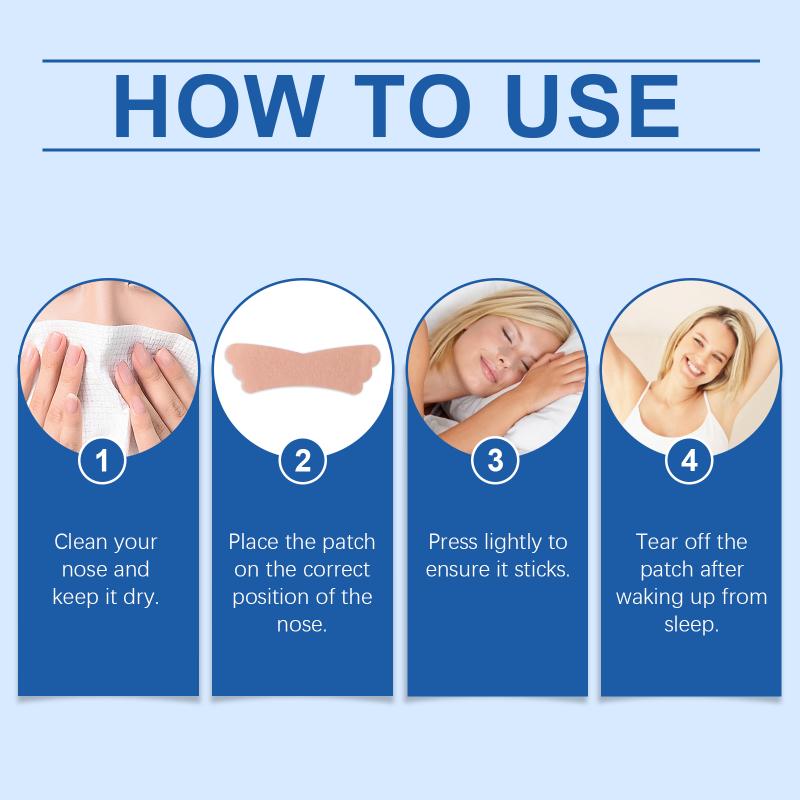 HOW TO USE

1

Clean your nose and keep it dry.

2

Place the patch on the correct position of the nose.

3

Press lightly to ensure it sticks.

4

Tear off the patch after waking up from sleep.