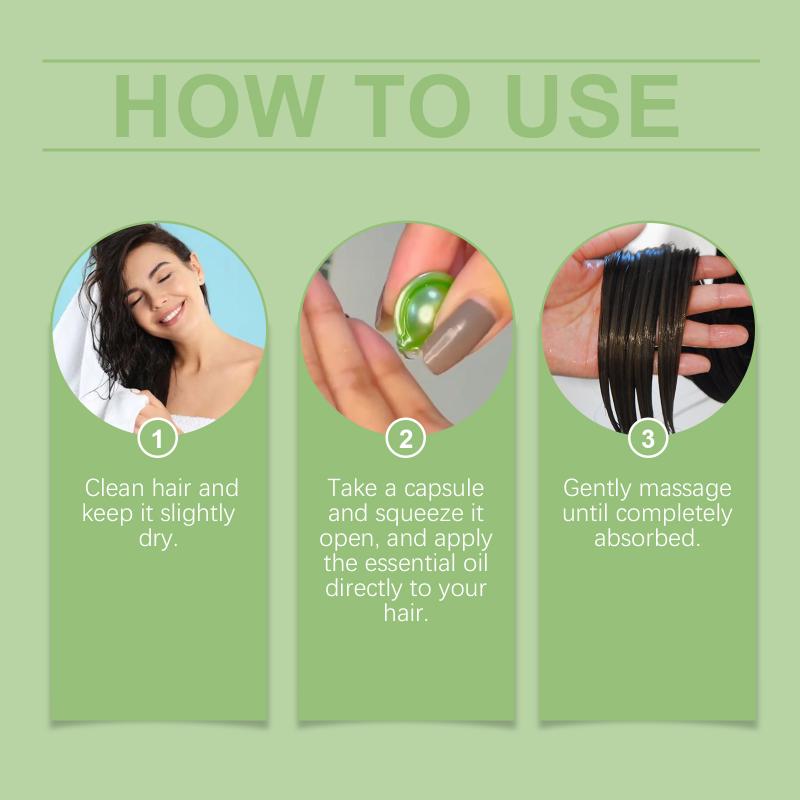 HOW TO USE

1

Clean hair and keep it slightly dry.

2

Take a capsule and squeeze it open, and apply the essential oil directly to your hair.

3

Gently massage until completely absorbed.