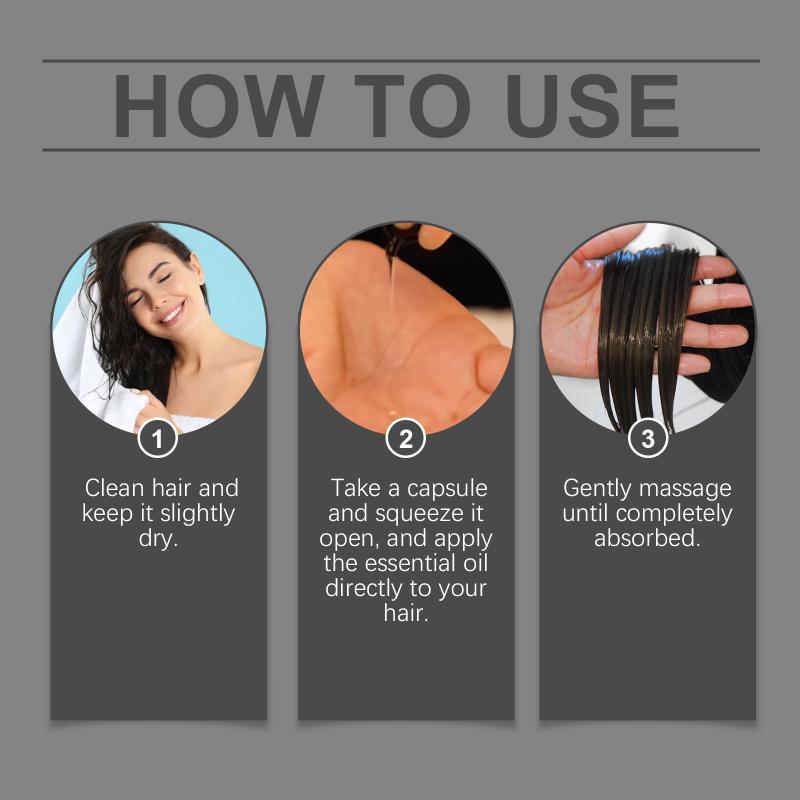 HOW TO USE

1

Clean hair and keep it slightly dry.

2

Take a capsule and squeeze it open, and apply the essential oil directly to your hair.

3

Gently massage until completely absorbed.