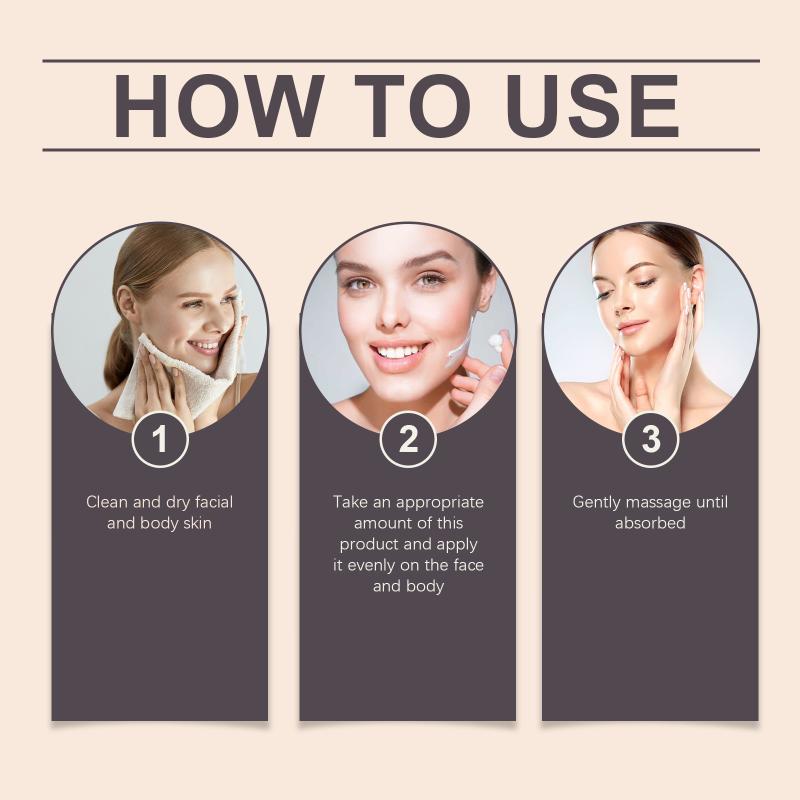 HOW TO USE

1

Clean and dry facial and body skin

2

Take an appropriate amount of this product and apply it evenly on the face and body

3

Gently massage until absorbed