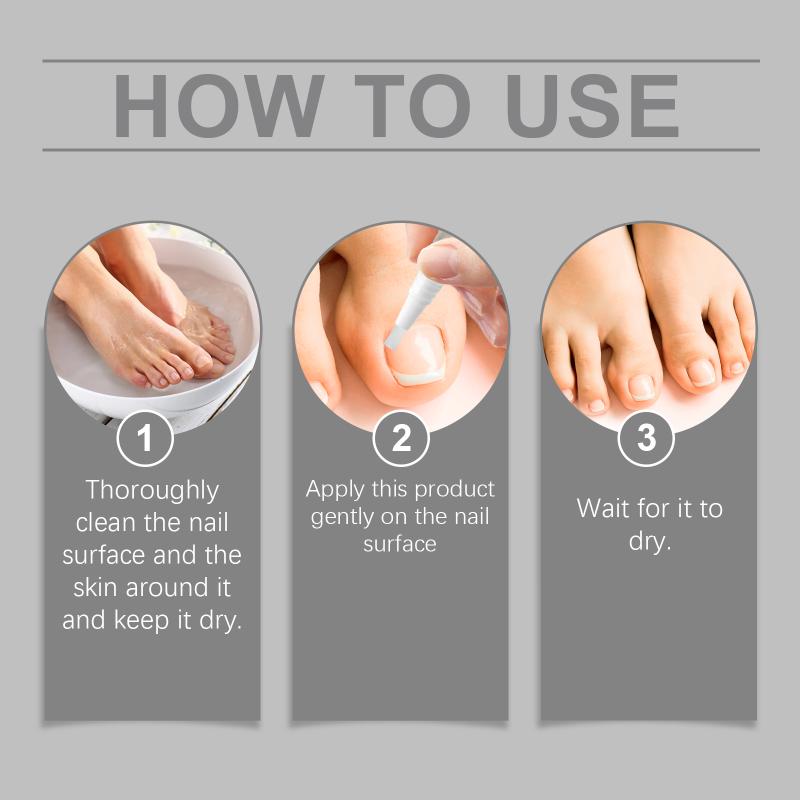 HOW TO USE

1
Thoroughly clean the nail surface and the skin around it and keep it dry.

2
Apply this product gently on the nail surface

3
Wait for it to dry.