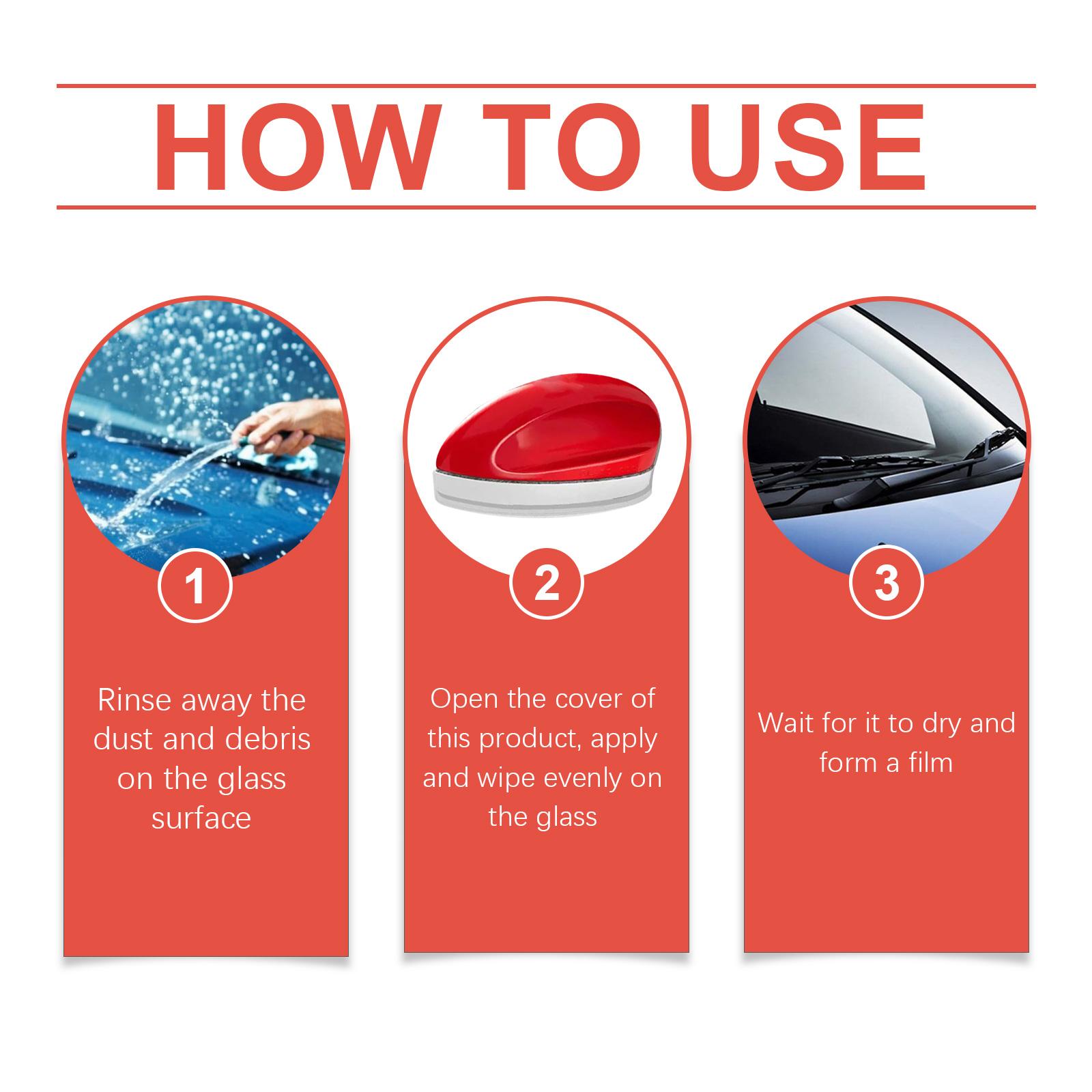 HOW TO USE

1

Rinse away the dust and debris on the glass surface

2

Open the cover of this product, apply and wipe evenly on the glass

3

Wait for it to dry and form a film