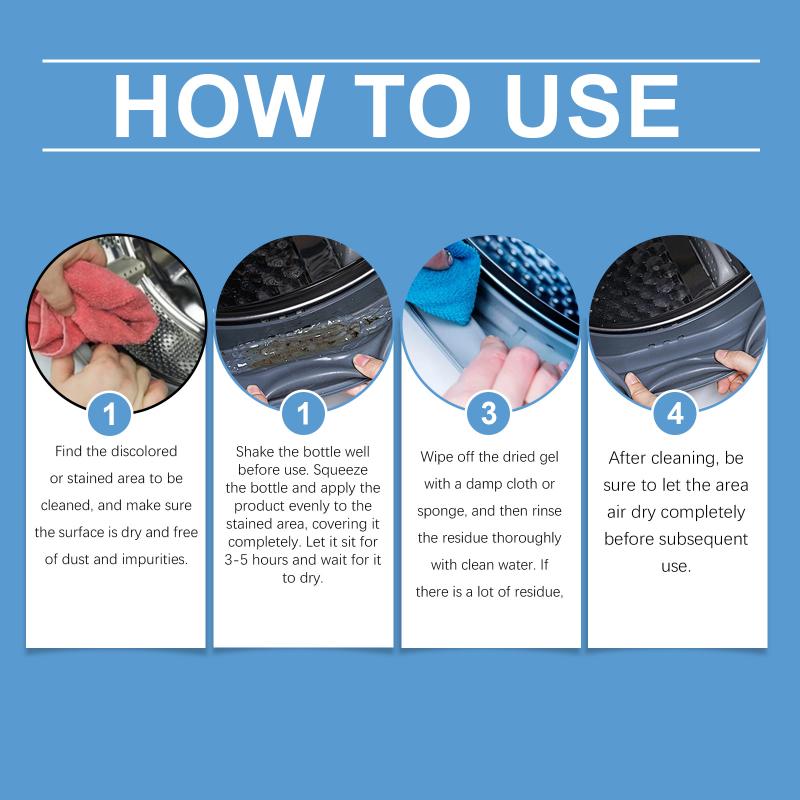 HOW TO USE

1

Find the discolored or stained area to be cleaned, and make sure the surface is dry and free of dust and impurities.

1

Shake the bottle well before use. Squeeze the bottle and apply the product evenly to the stained area, covering it completely. Let it sit for 3-5 hours and wait for it to dry.

3

Wipe off the dried gel with a damp cloth or sponge, and then rinse the residue thoroughly with clean water. If there is a lot of residue,

4

After cleaning, be sure to let the area air dry completely before subsequent use.