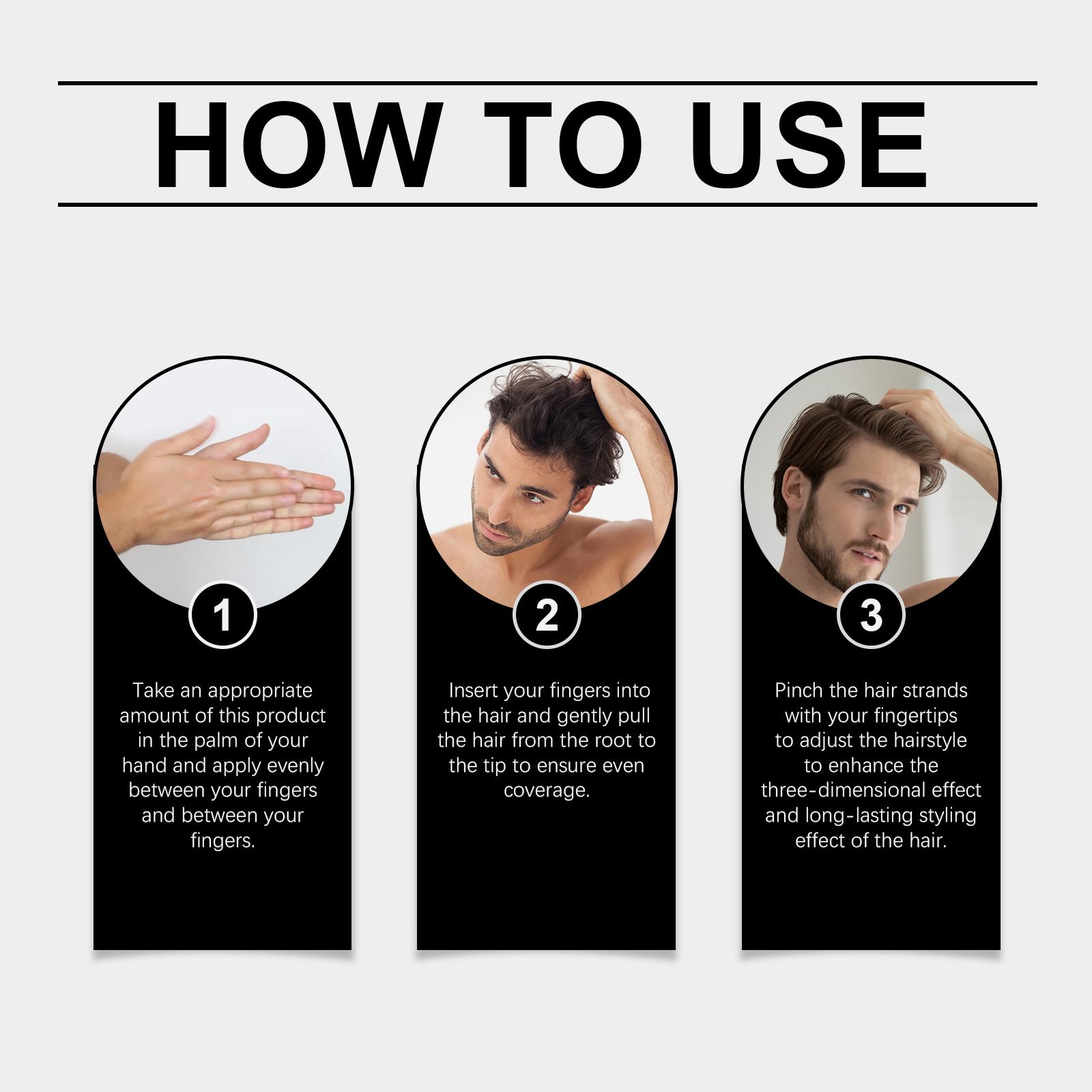 HOW TO USE

1

Take an appropriate amount of this product in the palm of your hand and apply evenly between your fingers and between your fingers.

2

Insert your fingers into the hair and gently pull the hair from the root to the tip to ensure even coverage.

3

Pinch the hair strands with your fingertips to adjust the hairstyle to enhance the three-dimensional effect and long-lasting styling effect of the hair.