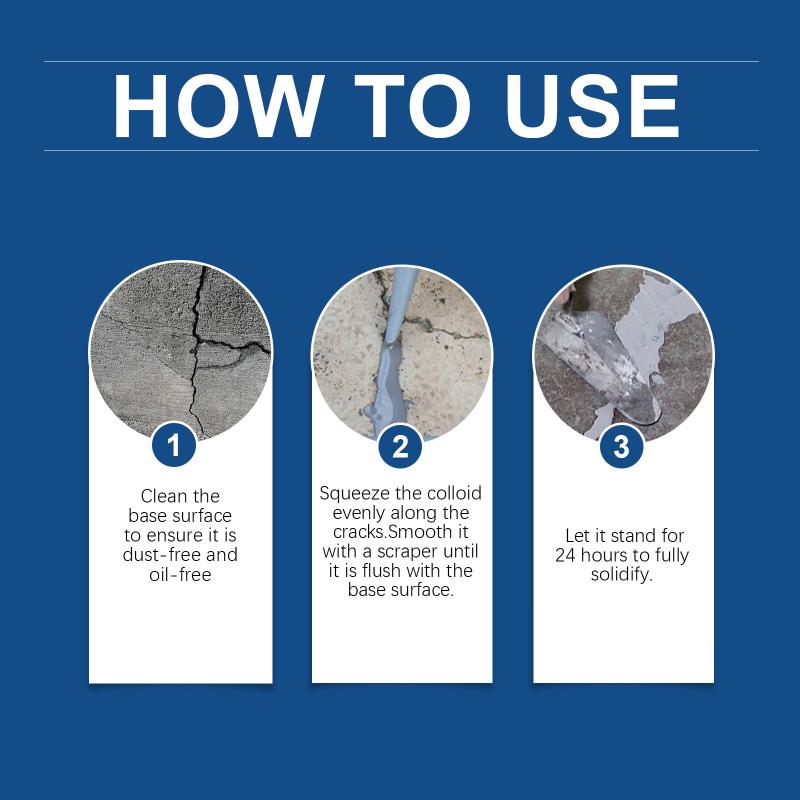 HOW TO USE

1

Clean the base surface to ensure it is dust-free and oil-free

2

Squeeze the colloid evenly along the cracks.Smooth it with a scraper until it is flush with the base surface.

3

Let it stand for 24 hours to fully solidify.