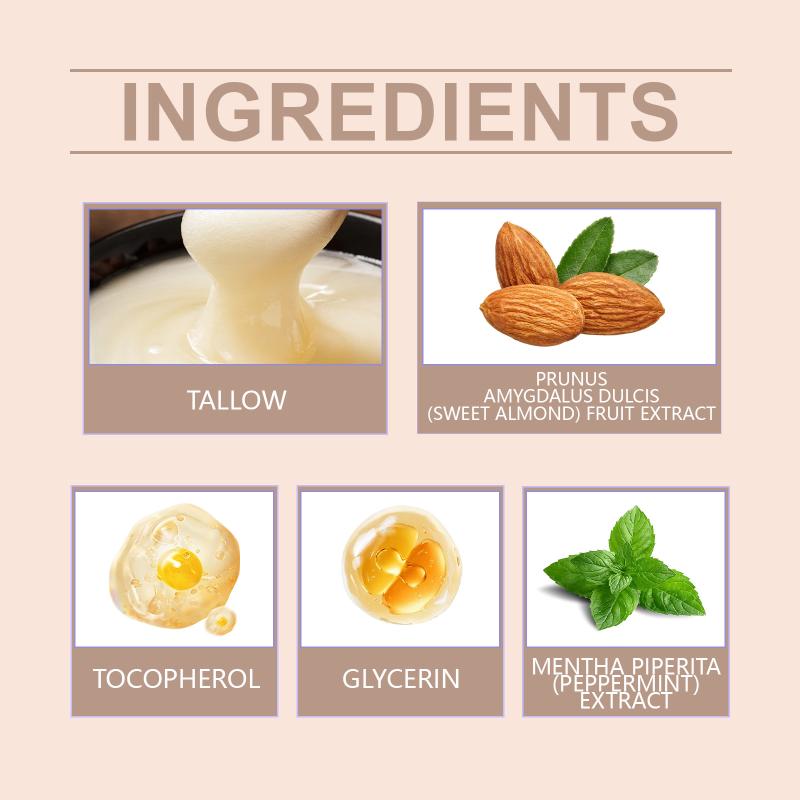 INGREDIENTS

TALLOW

PRUNUS
AMYGDALUS DULCIS
(SWEET ALMOND) FRUIT EXTRACT

TOCOPHEROL

GLYCERIN

MENTHA PIPERITA
(PEPPERMINT)
EXTRACT