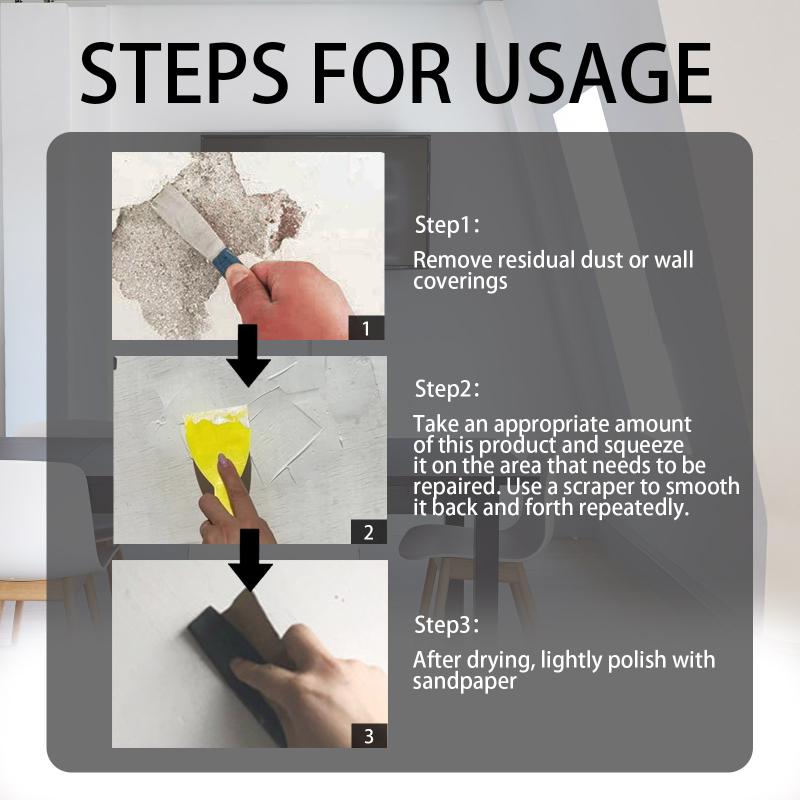 STEPS FOR USAGE

1

Step1:

Remove residual dust or wall coverings

2

Step2:

Take an appropriate amount of this product and squeeze it on the area that needs to be repaired. Use a scraper to smooth it back and forth repeatedly.

3

Step3:

After drying, lightly polish with sandpaper