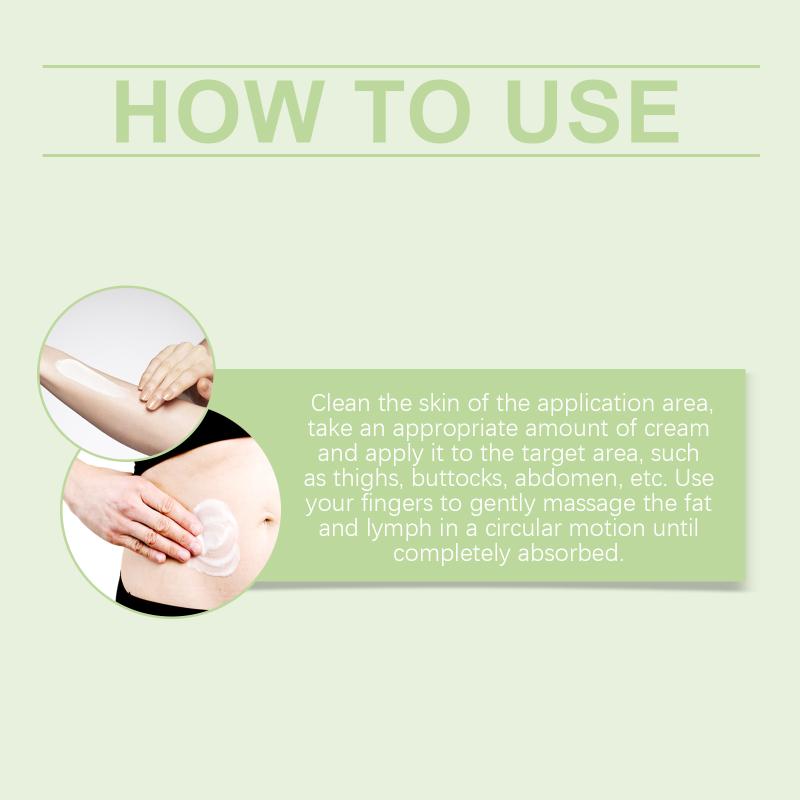 HOW TO USE

Clean the skin of the application area, take an appropriate amount of cream and apply it to the target area, such as thighs, buttocks, abdomen, etc. Use your fingers to gently massage the fat and lymph in a circular motion until completely absorbed.