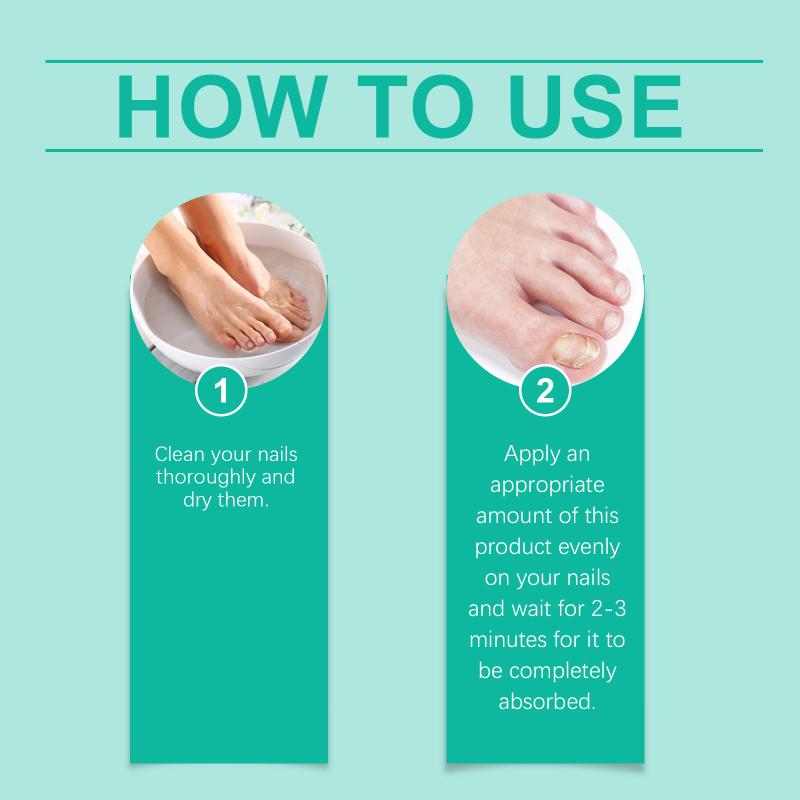 HOW TO USE

1

Clean your nails thoroughly and dry them.

2

Apply an appropriate amount of this product evenly on your nails and wait for 2-3 minutes for it to be completely absorbed.