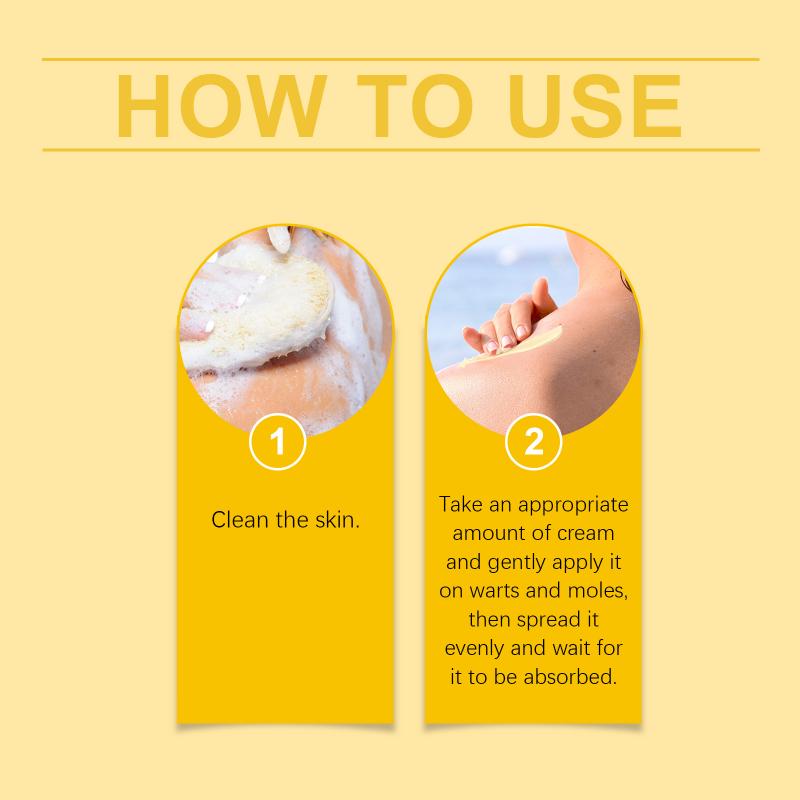 HOW TO USE

1

Clean the skin.

2

Take an appropriate amount of cream and gently apply it on warts and moles, then spread it evenly and wait for it to be absorbed.