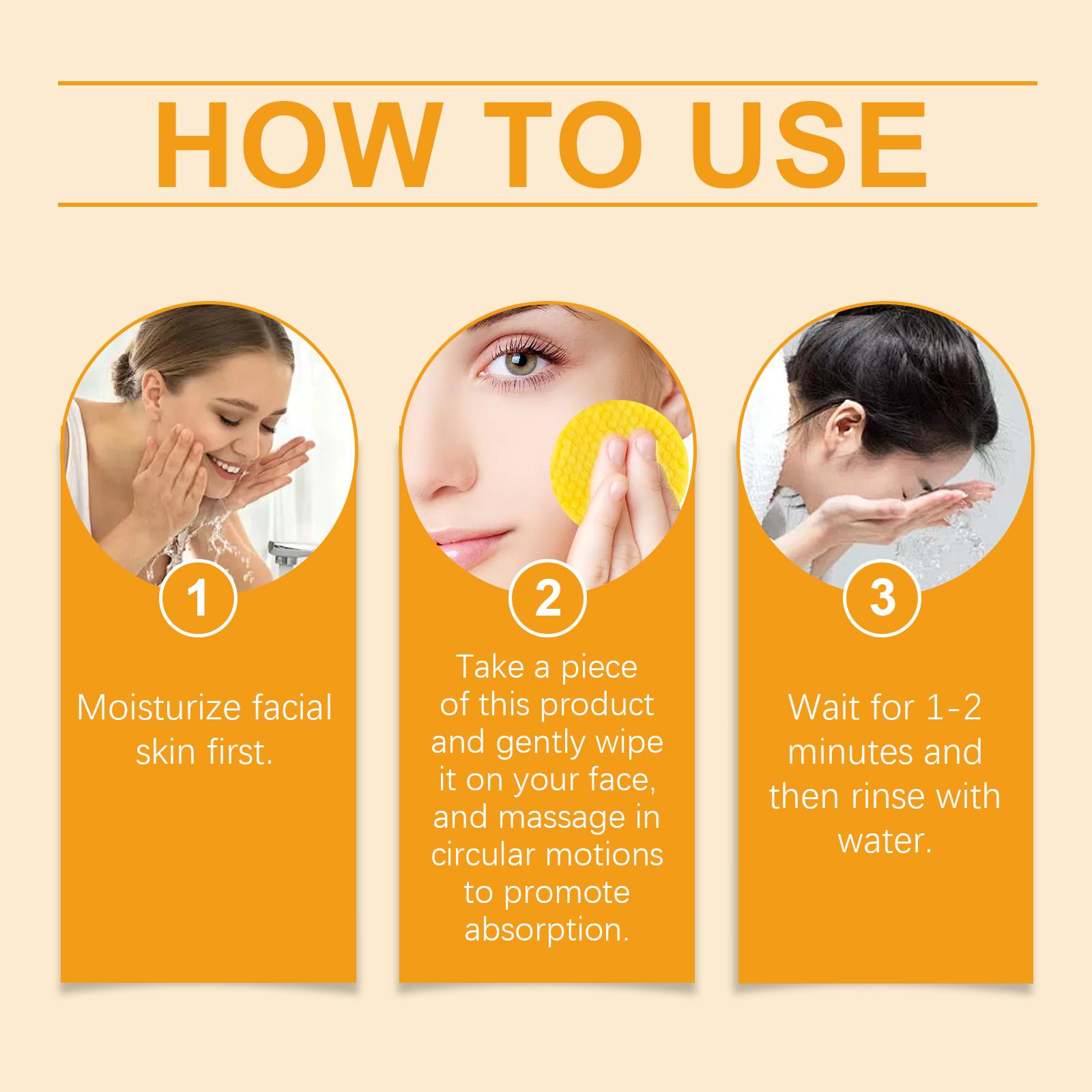 HOW TO USE

1

Moisturize facial skin first.

2

Take a piece of this product and gently wipe it on your face, and massage in circular motions to promote absorption.

3

Wait for 1-2 minutes and then rinse with water.