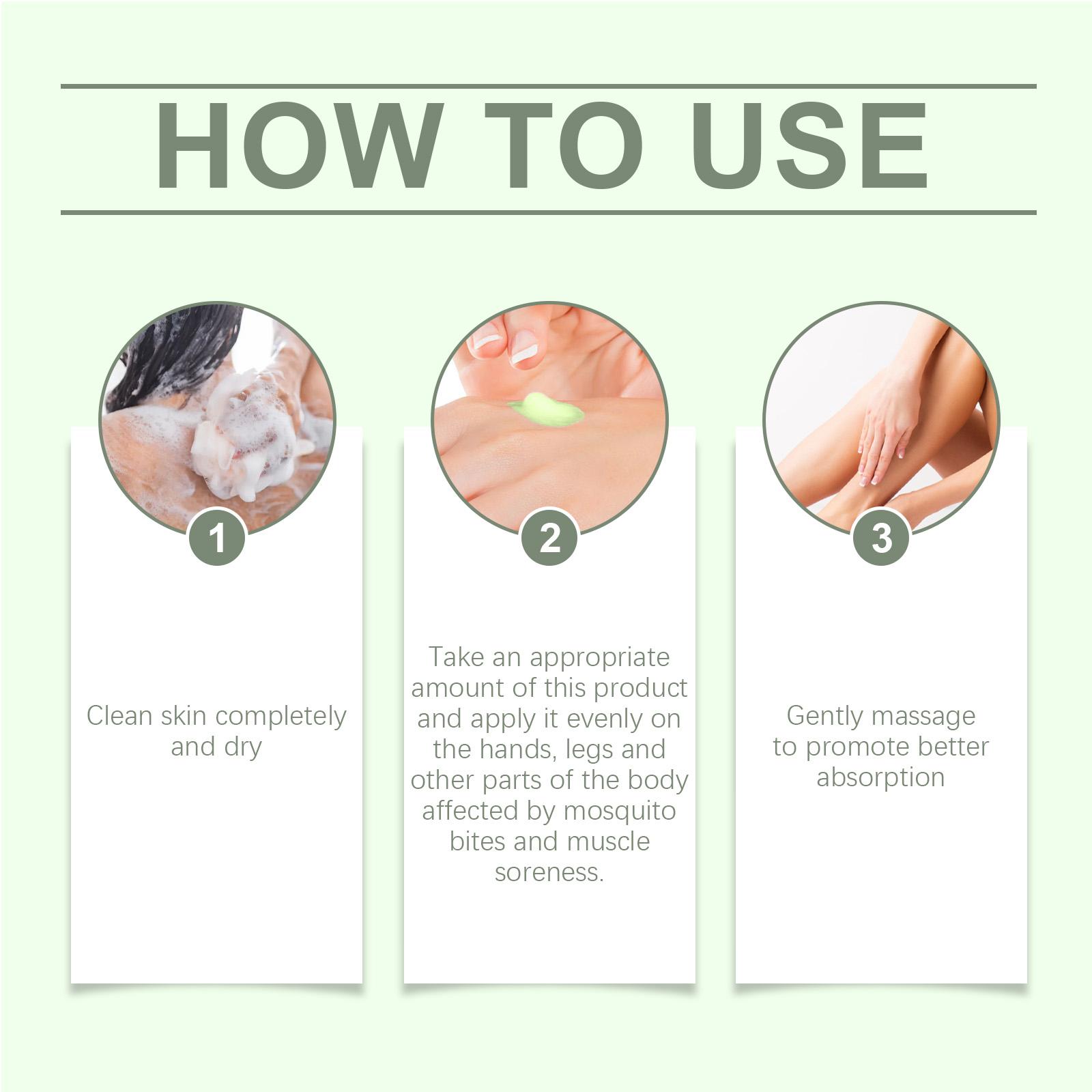 HOW TO USE

1

Clean skin completely and dry

2

Take an appropriate amount of this product and apply it evenly on the hands, legs and other parts of the body affected by mosquito bites and muscle soreness.

3

Gently massage to promote better absorption