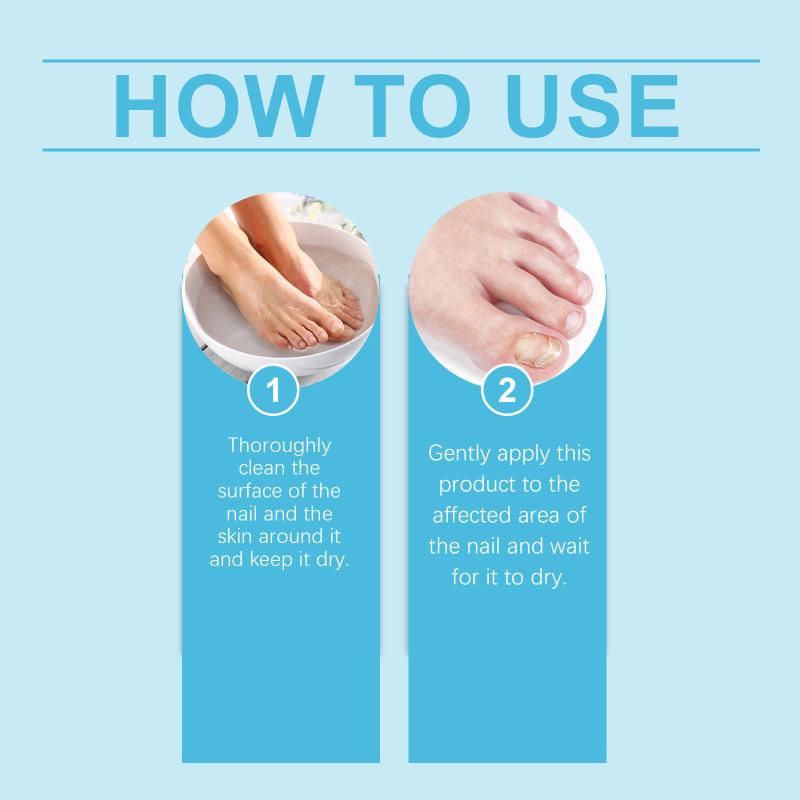 HOW TO USE

1

Thoroughly clean the surface of the nail and the skin around it and keep it dry.

2

Gently apply this product to the affected area of the nail and wait for it to dry.