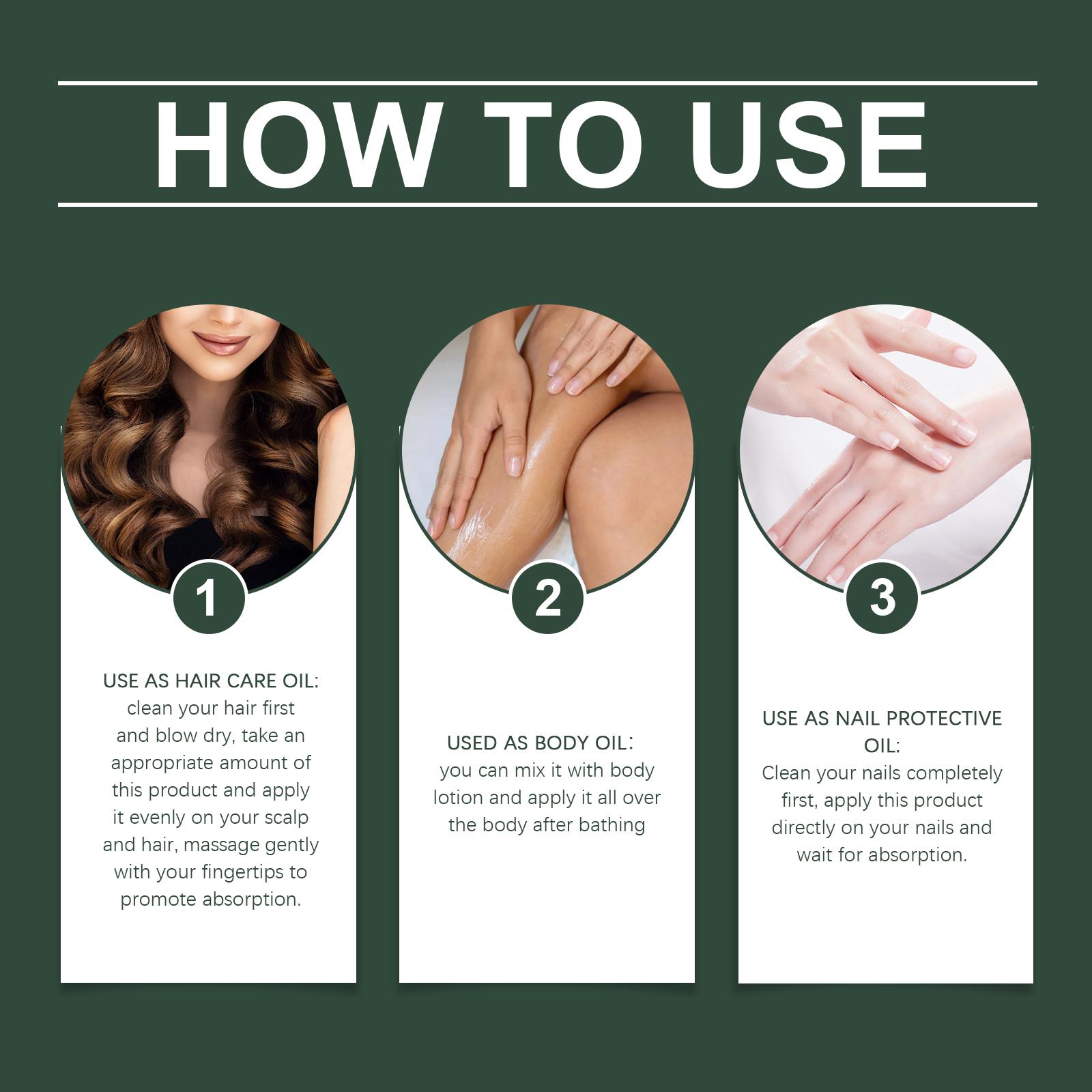 HOW TO USE

1

USE AS HAIR CARE OIL:
clean your hair first and blow dry, take an appropriate amount of this product and apply it evenly on your scalp and hair, massage gently with your fingertips to promote absorption.

2

USED AS BODY OIL:
you can mix it with body lotion and apply it all over the body after bathing

3

USE AS NAIL PROTECTIVE OIL:
Clean your nails completely first, apply this product directly on your nails and wait for absorption.