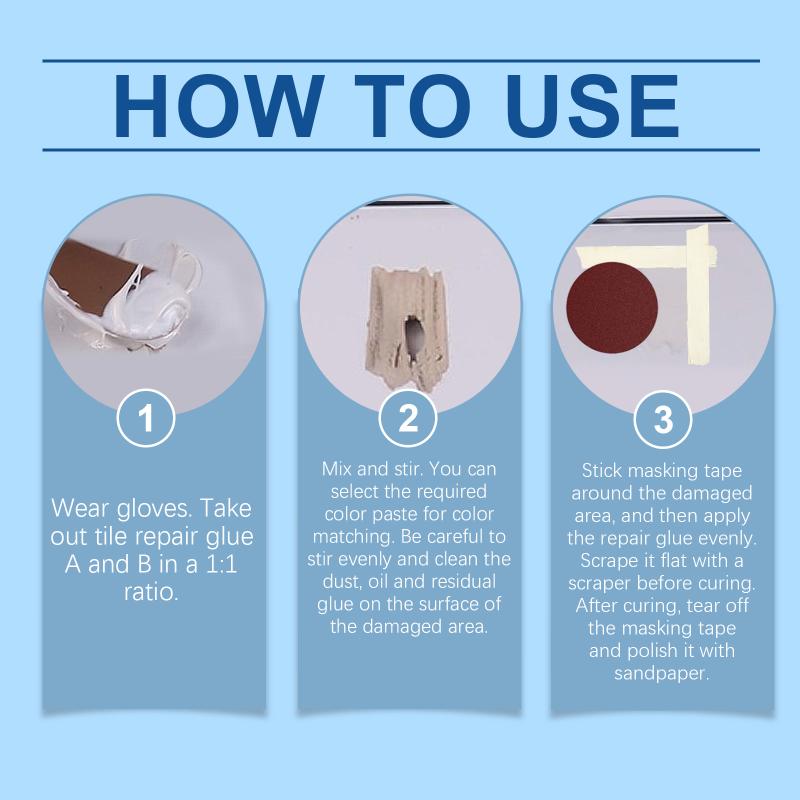 HOW TO USE

1

Wear gloves. Take out tile repair glue A and B in a 1:1 ratio.

2

Mix and stir. You can select the required color paste for color matching. Be careful to stir evenly and clean the dust, oil and residual glue on the surface of the damaged area.

3

Stick masking tape around the damaged area, and then apply the repair glue evenly. Scrape it flat with a scraper before curing. After curing, tear off the masking tape and polish it with sandpaper.