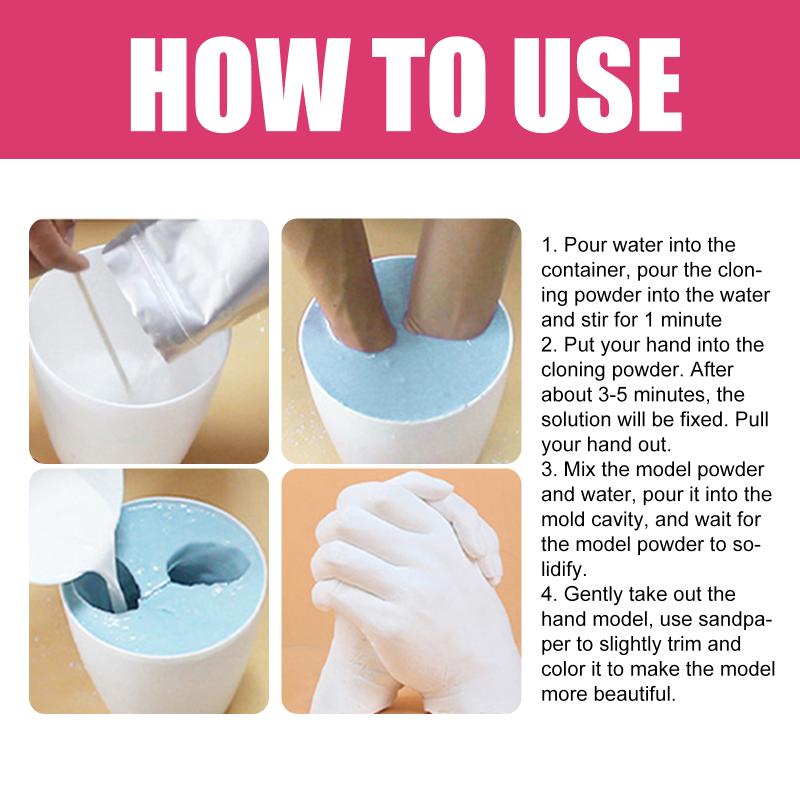 HOW TO USE

1. Pour water into the container, pour the cloning powder into the water and stir for 1 minute
2. Put your hand into the cloning powder. After about 3-5 minutes, the solution will be fixed. Pull your hand out.
3. Mix the model powder and water, pour it into the mold cavity, and wait for the model powder to solidify.
4. Gently take out the hand model, use sandpaper to slightly trim and color it to make the model more beautiful.