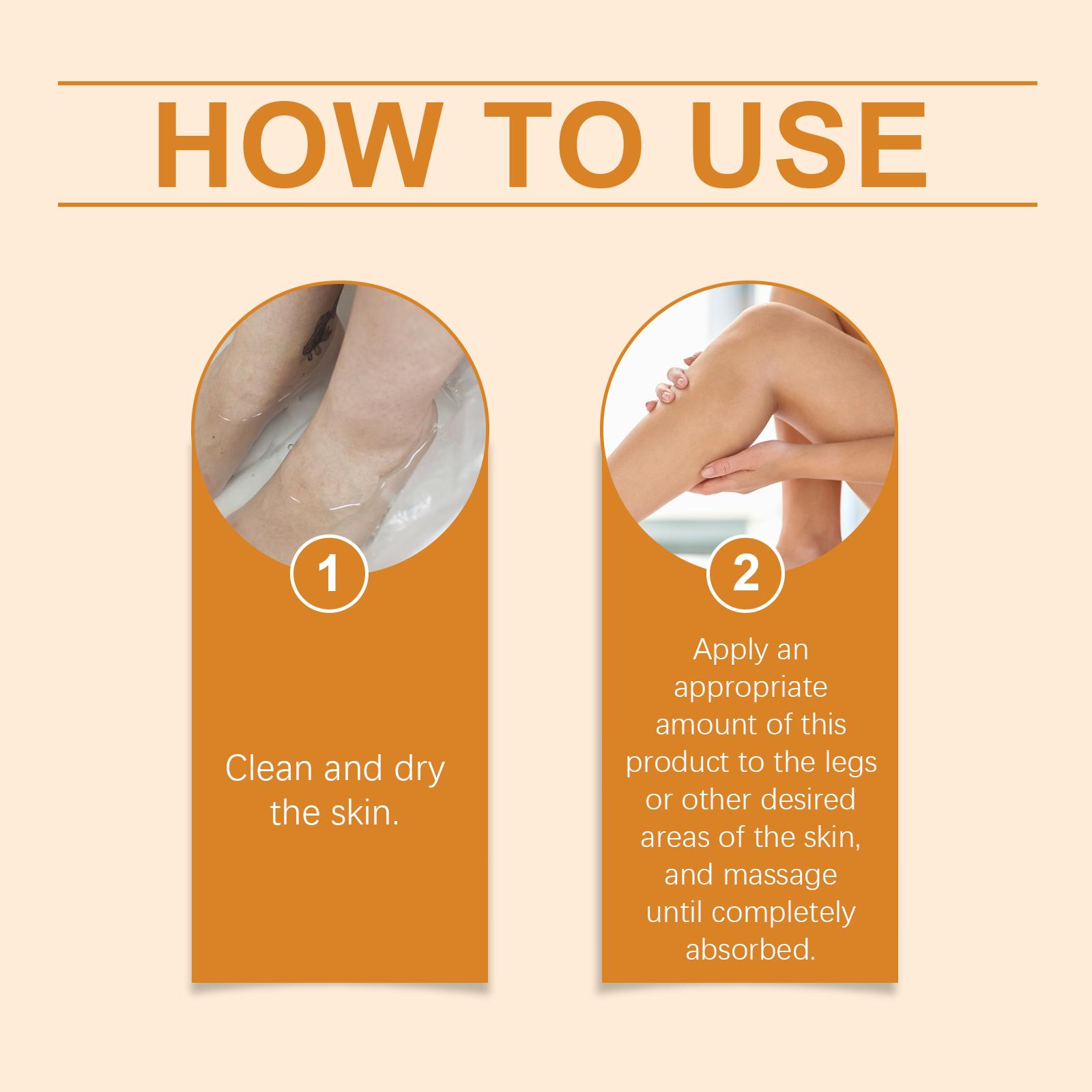 HOW TO USE

1

Clean and dry the skin.

2

Apply an appropriate amount of this product to the legs or other desired areas of the skin, and massage until completely absorbed.