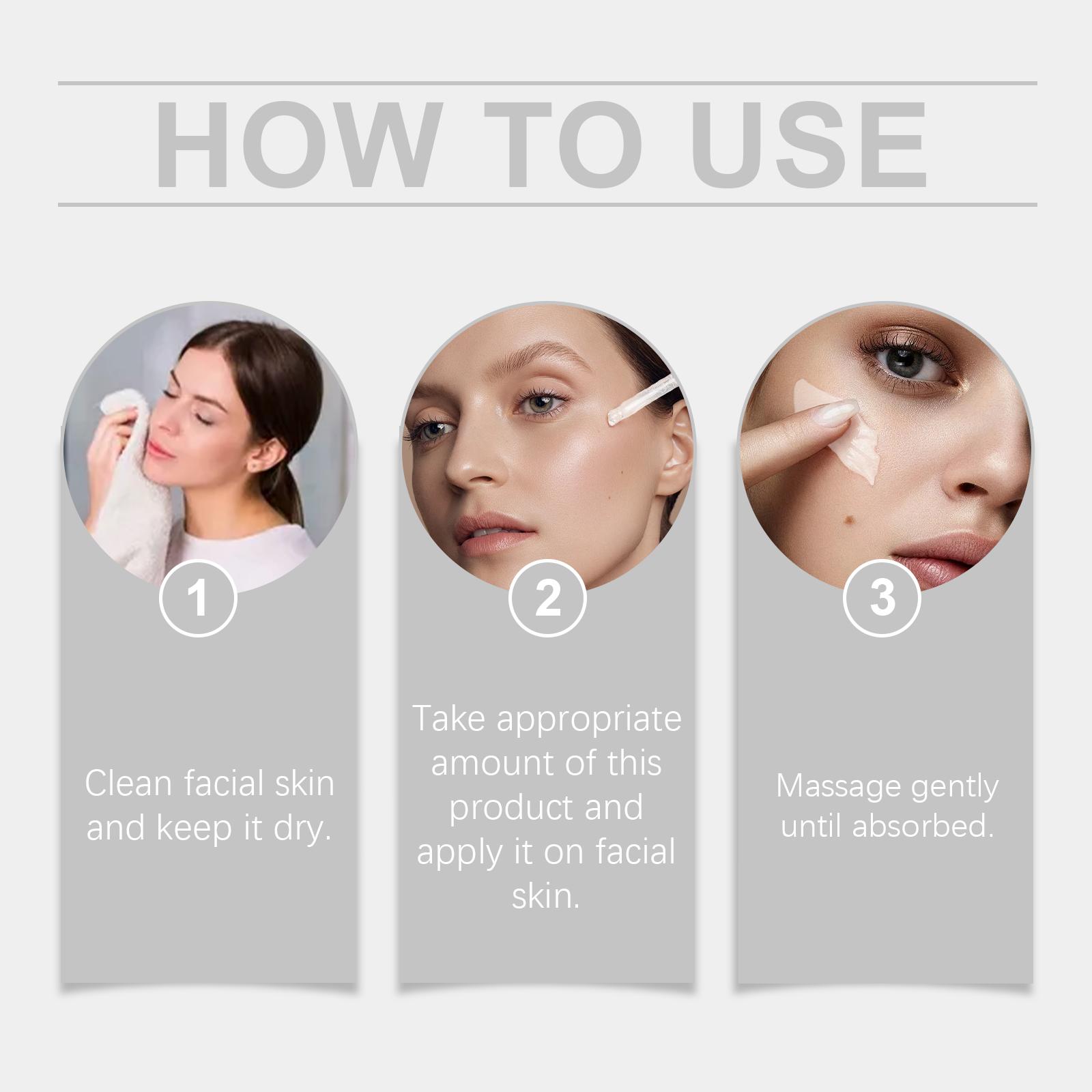 HOW TO USE

1

Clean facial skin and keep it dry.

2

Take appropriate amount of this product and apply it on facial skin.

3

Massage gently until absorbed.