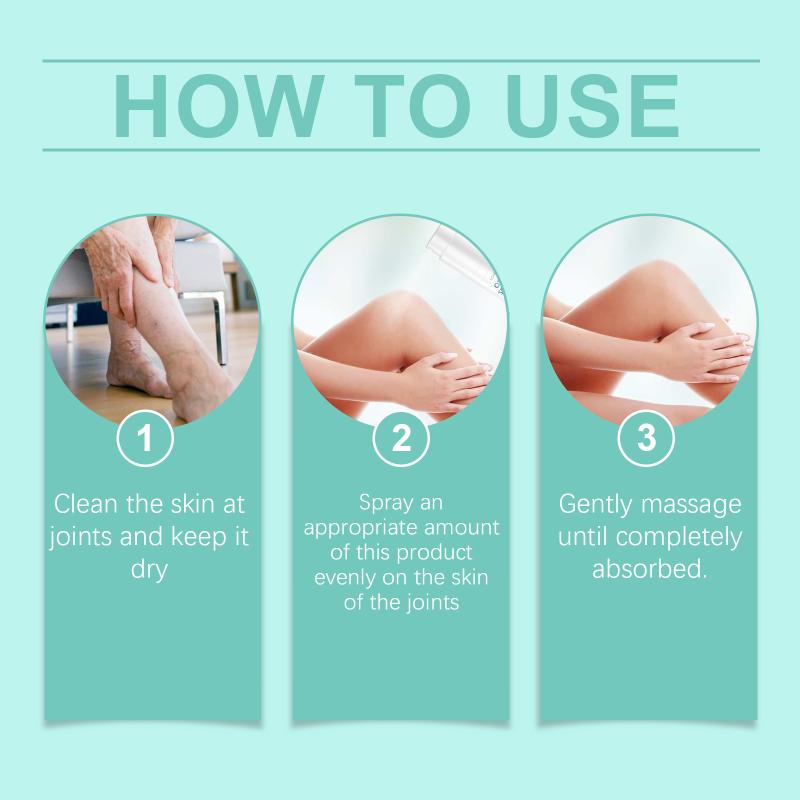 HOW TO USE

1

Clean the skin at joints and keep it dry

2

Spray an appropriate amount of this product evenly on the skin of the joints

3

Gently massage until completely absorbed.