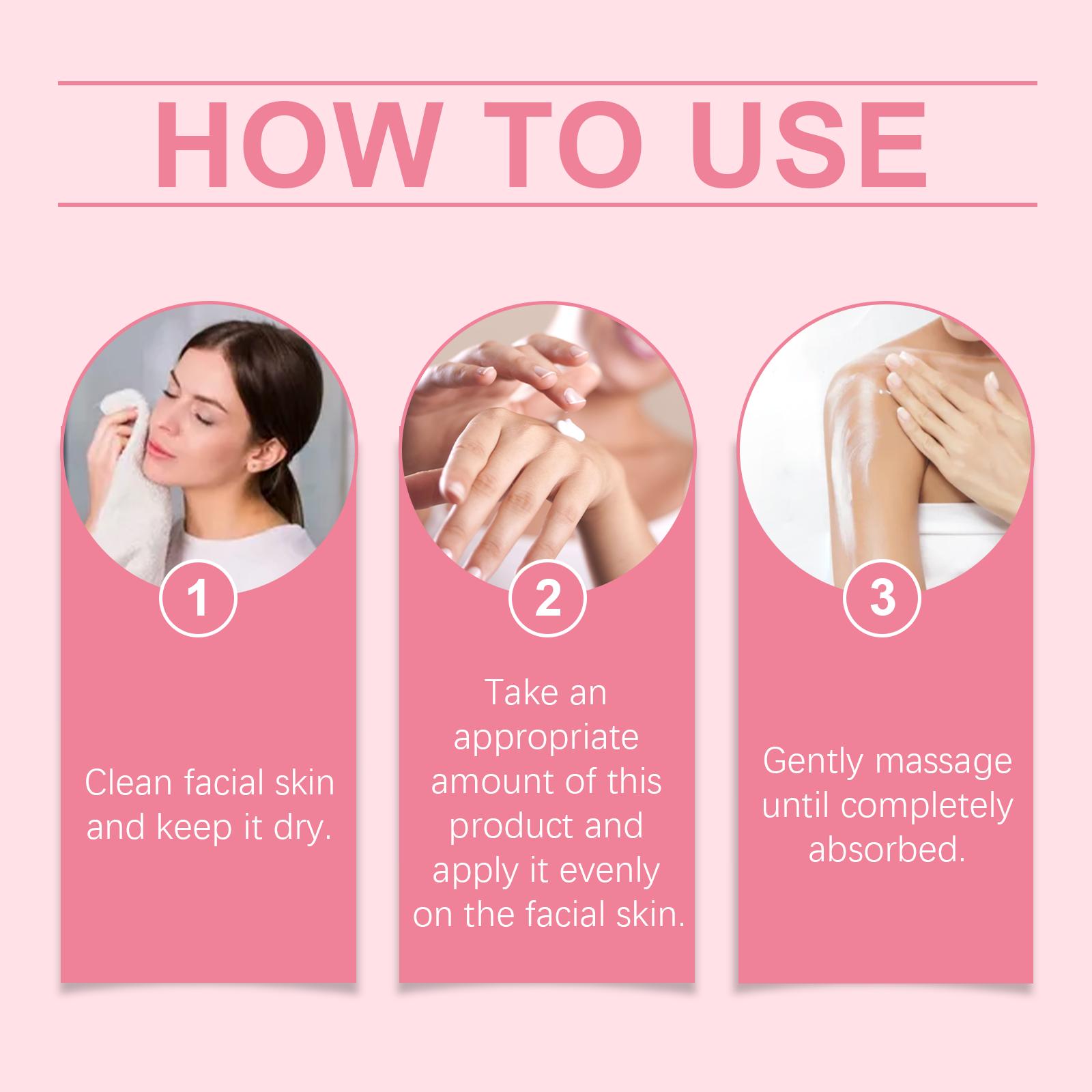 HOW TO USE

1

Clean facial skin and keep it dry.

2

Take an appropriate amount of this product and apply it evenly on the facial skin.

3

Gently massage until completely absorbed.