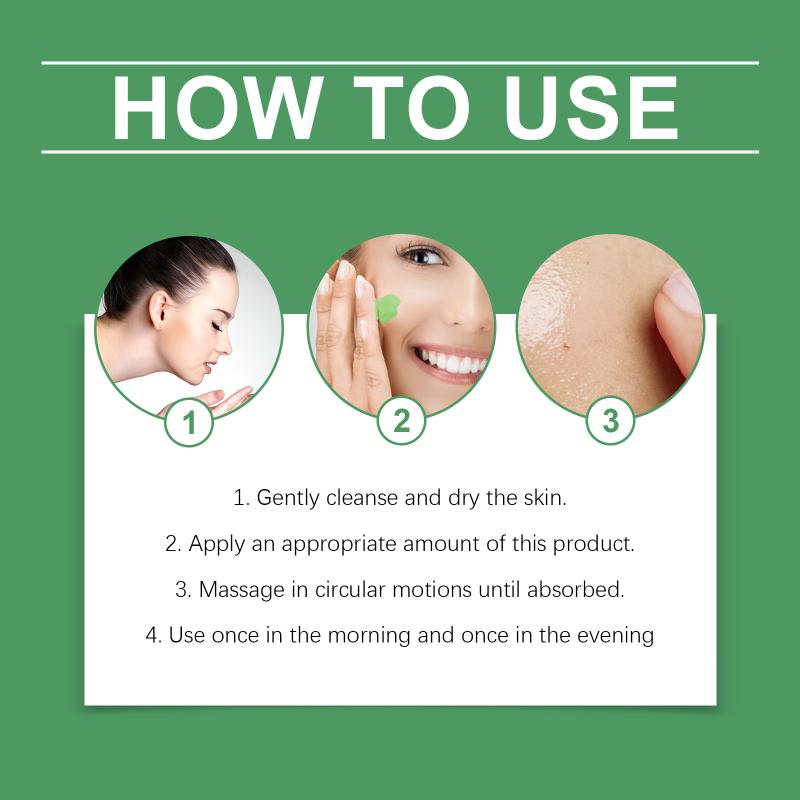 HOW TO USE

1

2

3

1. Gently cleanse and dry the skin.

2. Apply an appropriate amount of this product.

3. Massage in circular motions until absorbed.

4. Use once in the morning and once in the evening