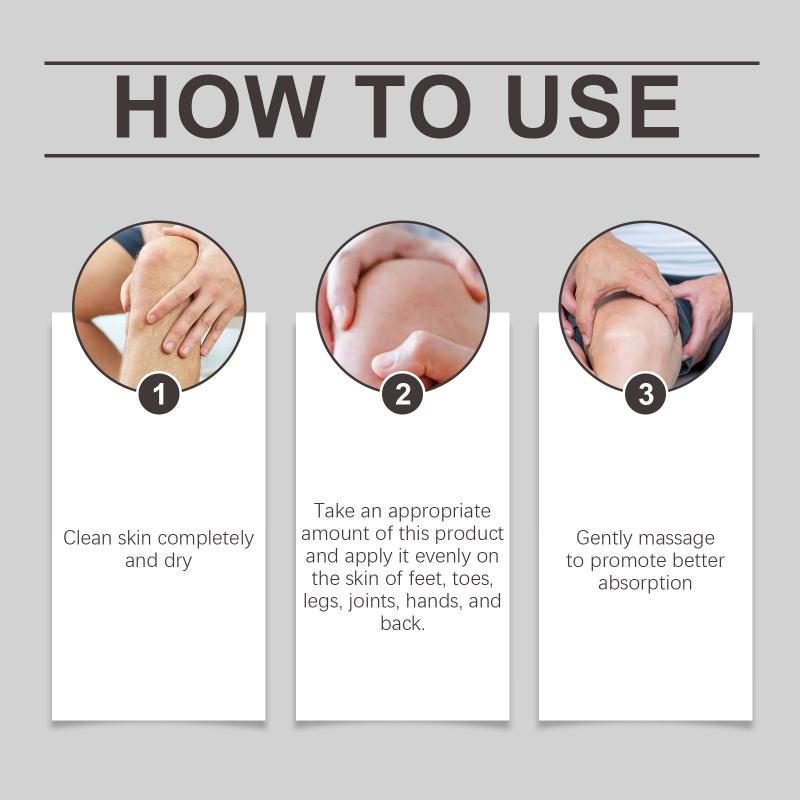 HOW TO USE

1

Clean skin completely and dry

2

Take an appropriate amount of this product and apply it evenly on the skin of feet, toes, legs, joints, hands, and back.

3

Gently massage to promote better absorption