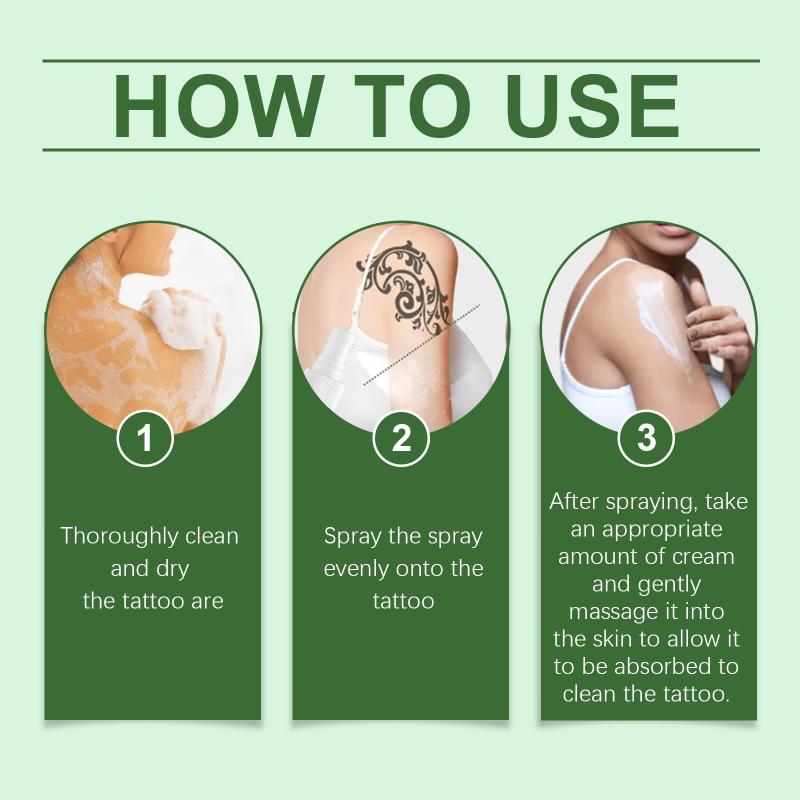 HOW TO USE

1

Thoroughly clean and dry the tattoo are

2

Spray the spray evenly onto the tattoo

3

After spraying, take an appropriate amount of cream and gently massage it into the skin to allow it to be absorbed to clean the tattoo.