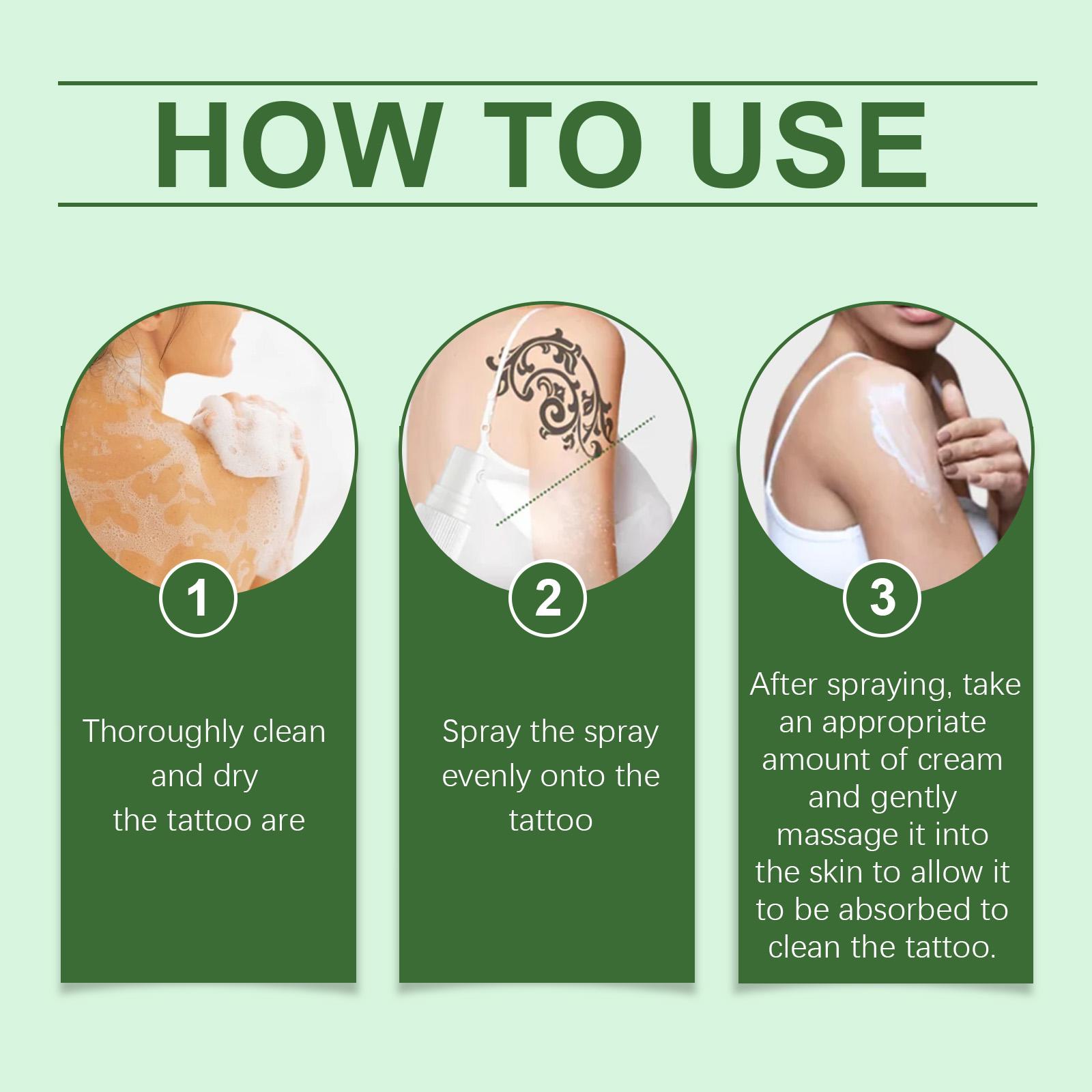 HOW TO USE

1

Thoroughly clean and dry the tattoo are

2

Spray the spray evenly onto the tattoo

3

After spraying, take an appropriate amount of cream and gently massage it into the skin to allow it to be absorbed to clean the tattoo.