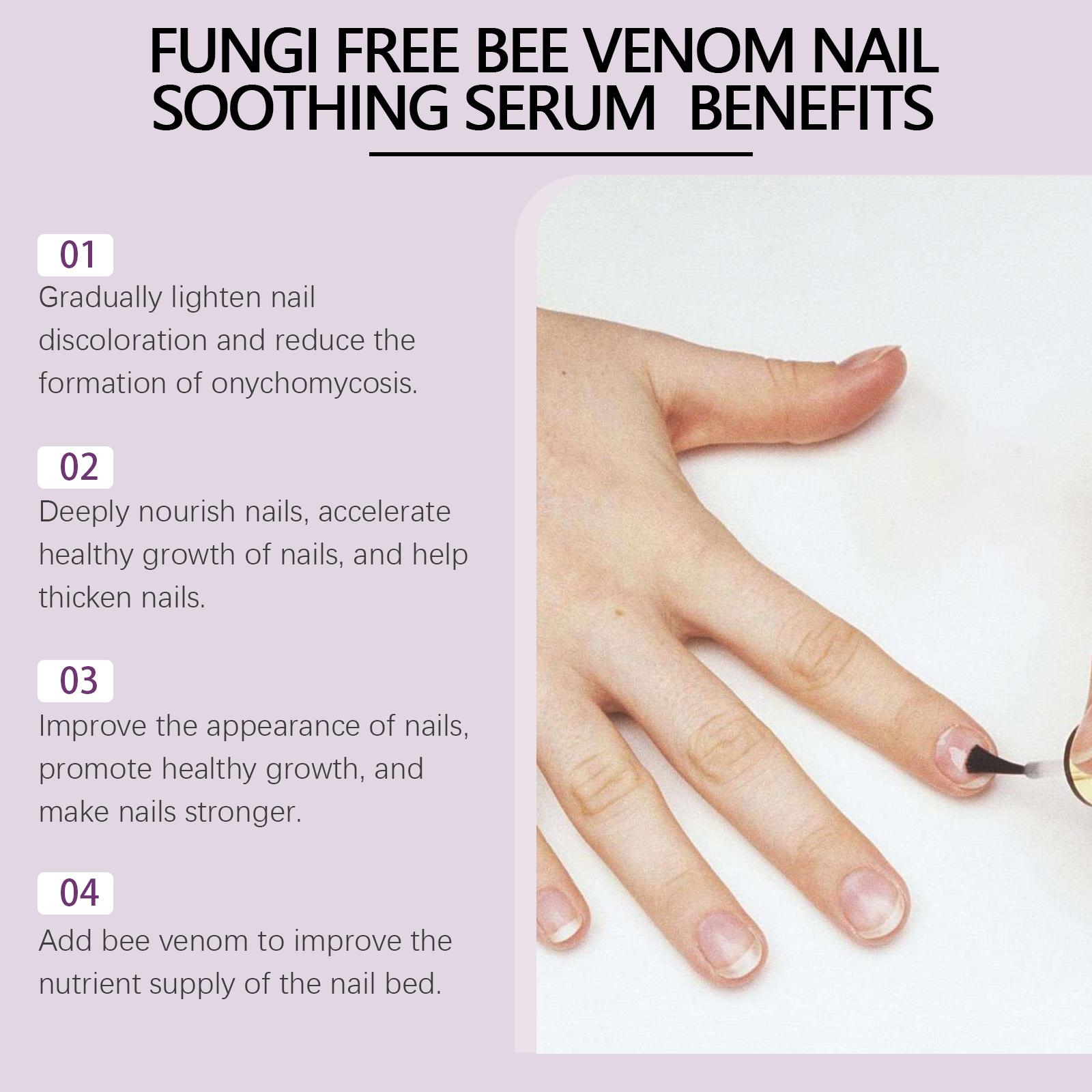 FUNGI FREE BEE VENOM NAIL SOOTHING SERUM  BENEFITS

01
Gradually lighten nail discoloration and reduce the formation of onychomycosis.

02
Deeply nourish nails, accelerate healthy growth of nails, and help thicken nails.

03
Improve the appearance of nails, promote healthy growth, and make nails stronger.

04
Add bee venom to improve the nutrient supply of the nail bed.