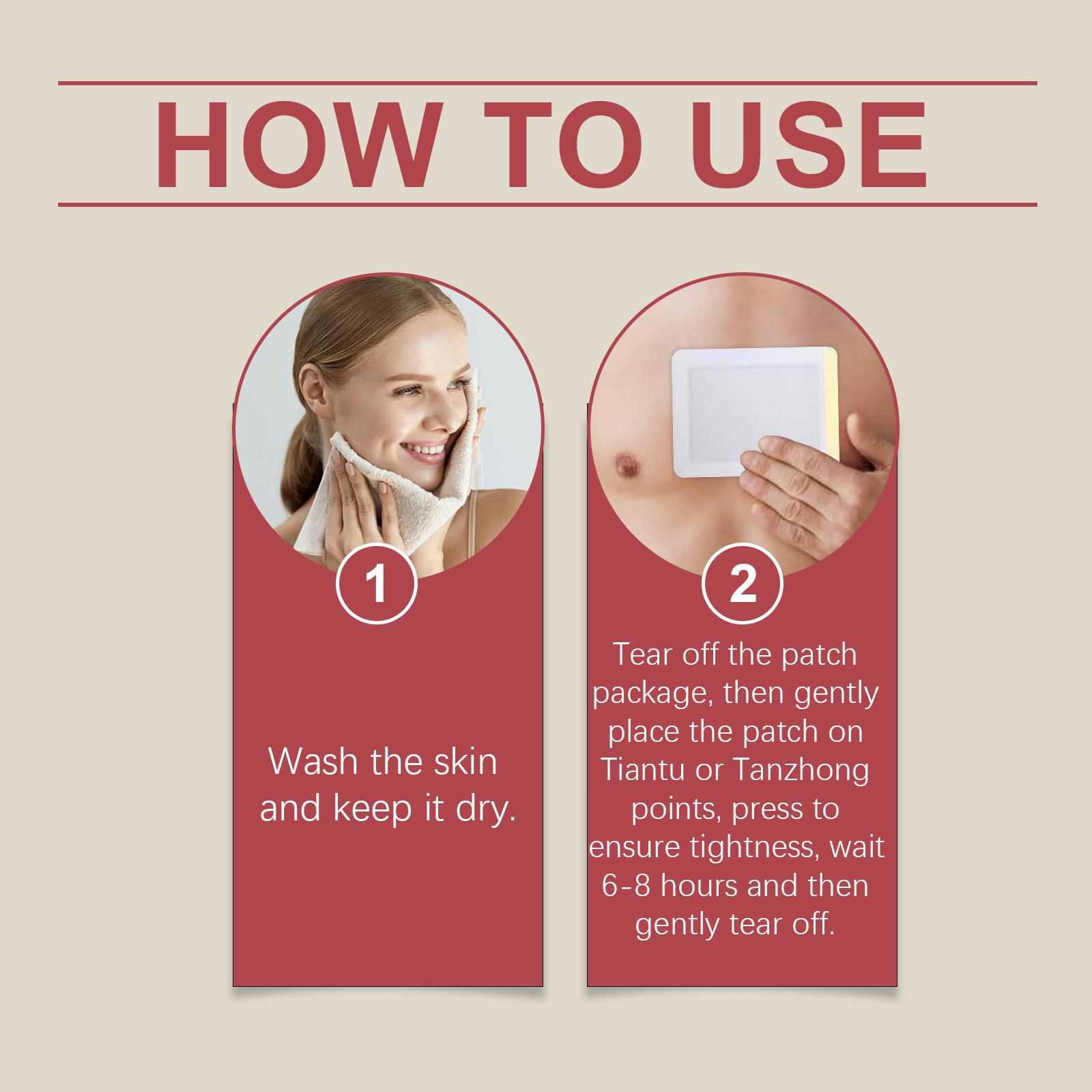 HOW TO USE

1

Wash the skin and keep it dry.

2

Tear off the patch package, then gently place the patch on Tiantu or Tanzhong points, press to ensure tightness, wait 6-8 hours and then gently tear off.