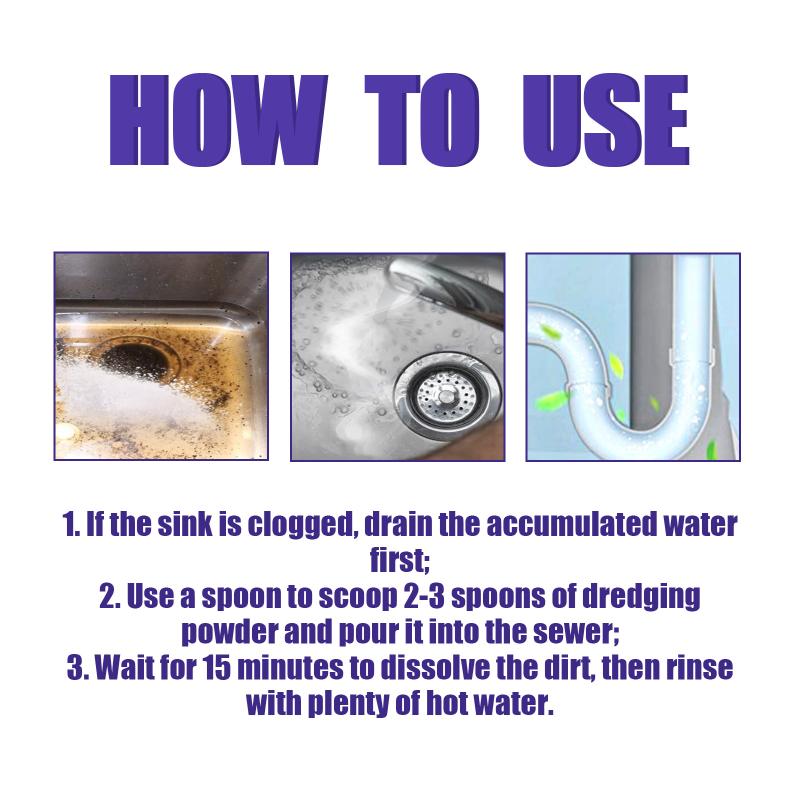 HOW TO USE

1. If the sink is clogged, drain the accumulated water first;
2. Use a spoon to scoop 2-3 spoons of dredging powder and pour it into the sewer;
3. Wait for 15 minutes to dissolve the dirt, then rinse with plenty of hot water.