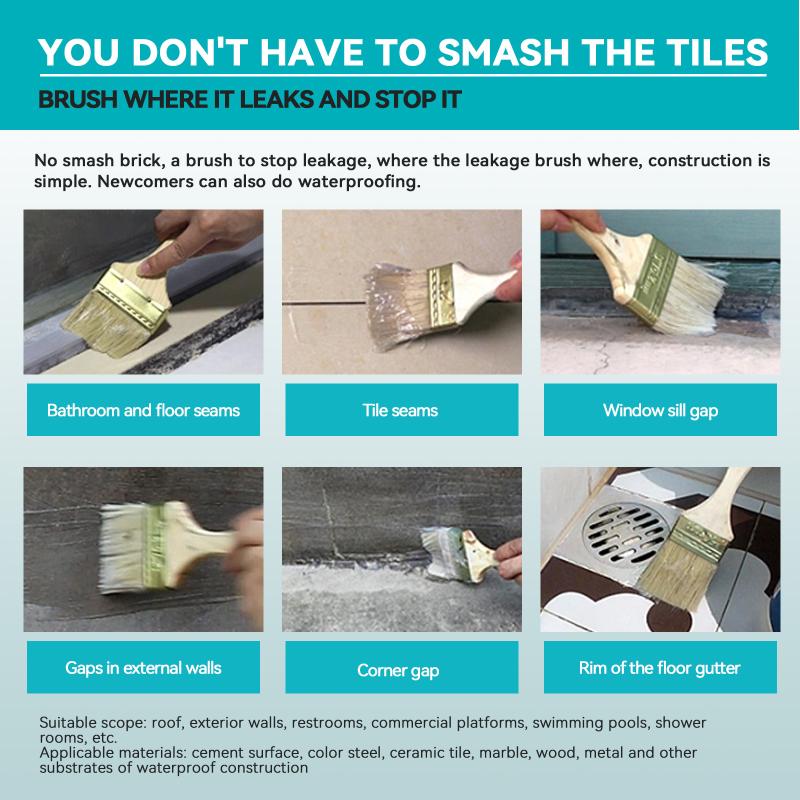 YOU DON'T HAVE TO SMASH THE TILES

BRUSH WHERE IT LEAKS AND STOP IT

No smash brick, a brush to stop leakage, where the leakage brush where, construction is simple. Newcomers can also do waterproofing.

Bathroom and floor seams

Tile seams

Window sill gap

Gaps in external walls

Corner gap

Rim of the floor gutter

Suitable scope: roof, exterior walls, restrooms, commercial platforms, swimming pools, shower rooms, etc.
Applicable materials: cement surface, color steel, ceramic tile, marble, wood, metal and other substrates of waterproof construction