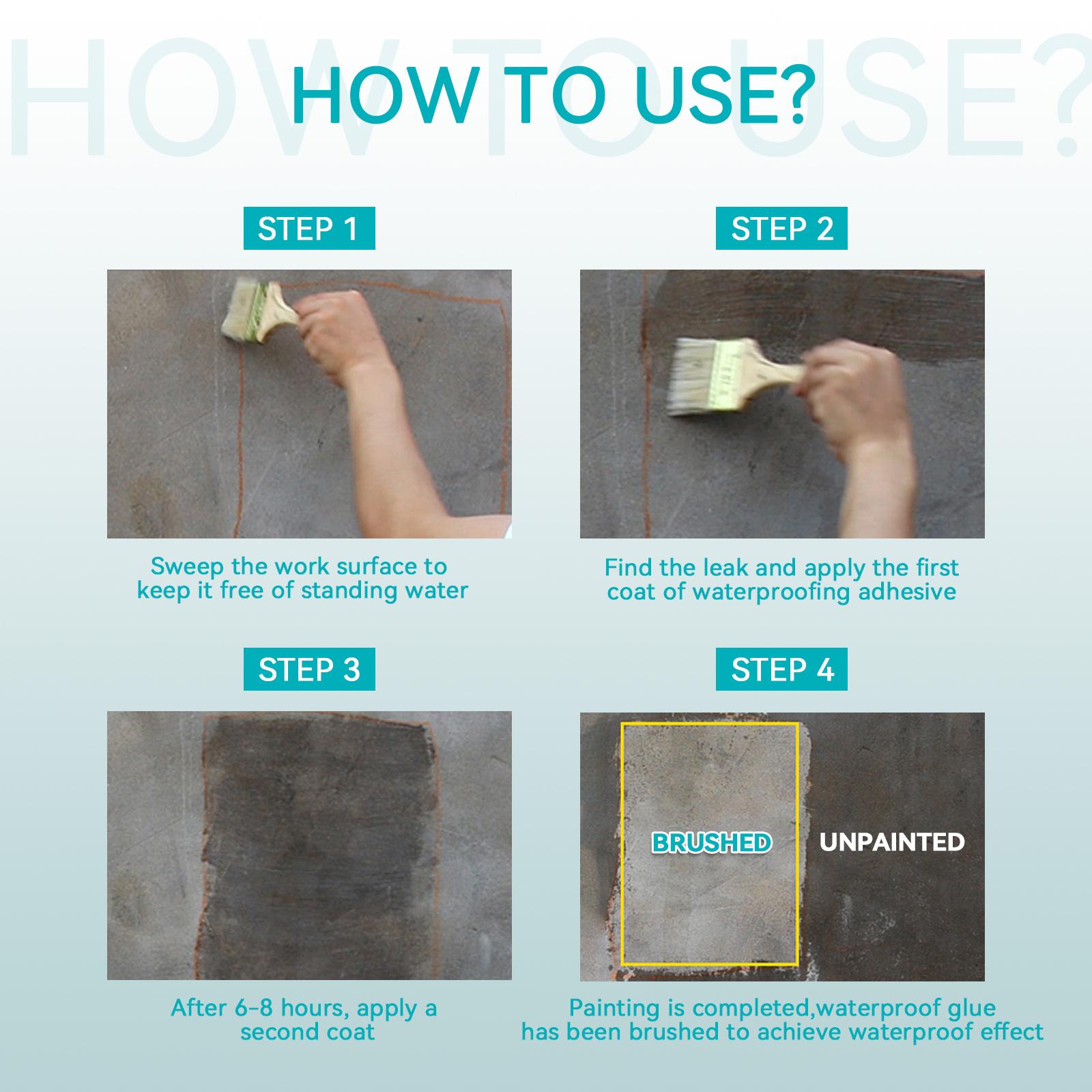 HOW TO USE?

HOW TO USE?

STEP 1

Sweep the work surface to keep it free of standing water

STEP 2

Find the leak and apply the first coat of waterproofing adhesive

STEP 3

After 6-8 hours, apply a second coat

STEP 4

BRUSHED

UNPAINTED

Painting is completed,waterproof glue has been brushed to achieve waterproof effect