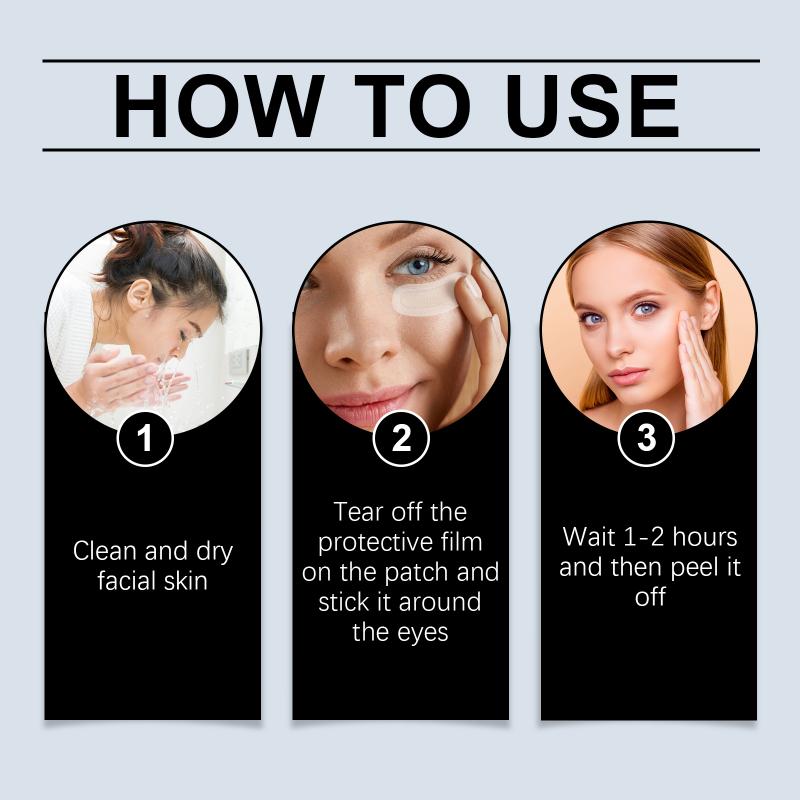 HOW TO USE

1

Clean and dry facial skin

2

Tear off the protective film on the patch and stick it around the eyes

3

Wait 1-2 hours and then peel it off