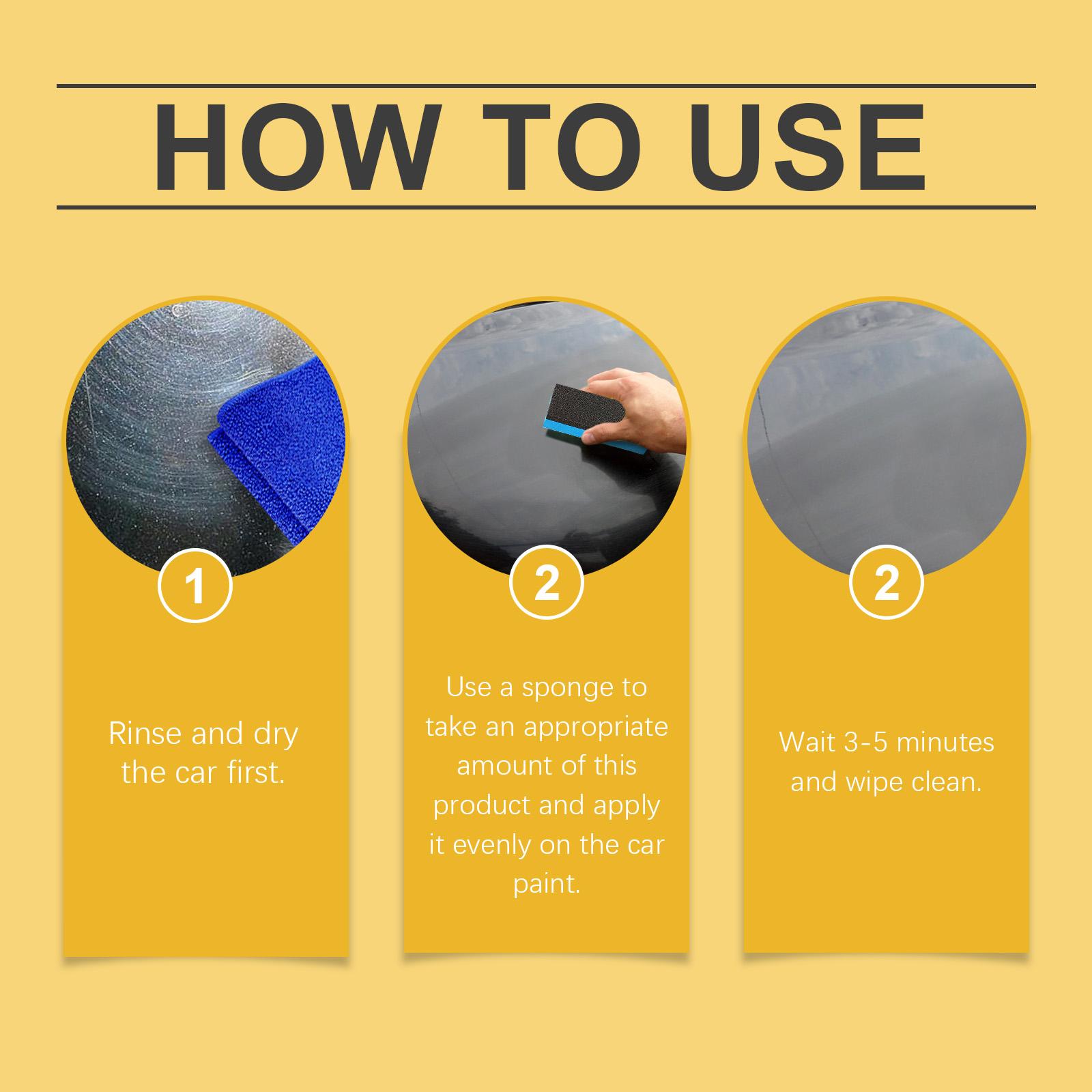 HOW TO USE

1

Rinse and dry the car first.

2

Use a sponge to take an appropriate amount of this product and apply it evenly on the car paint.

2

Wait 3-5 minutes and wipe clean.