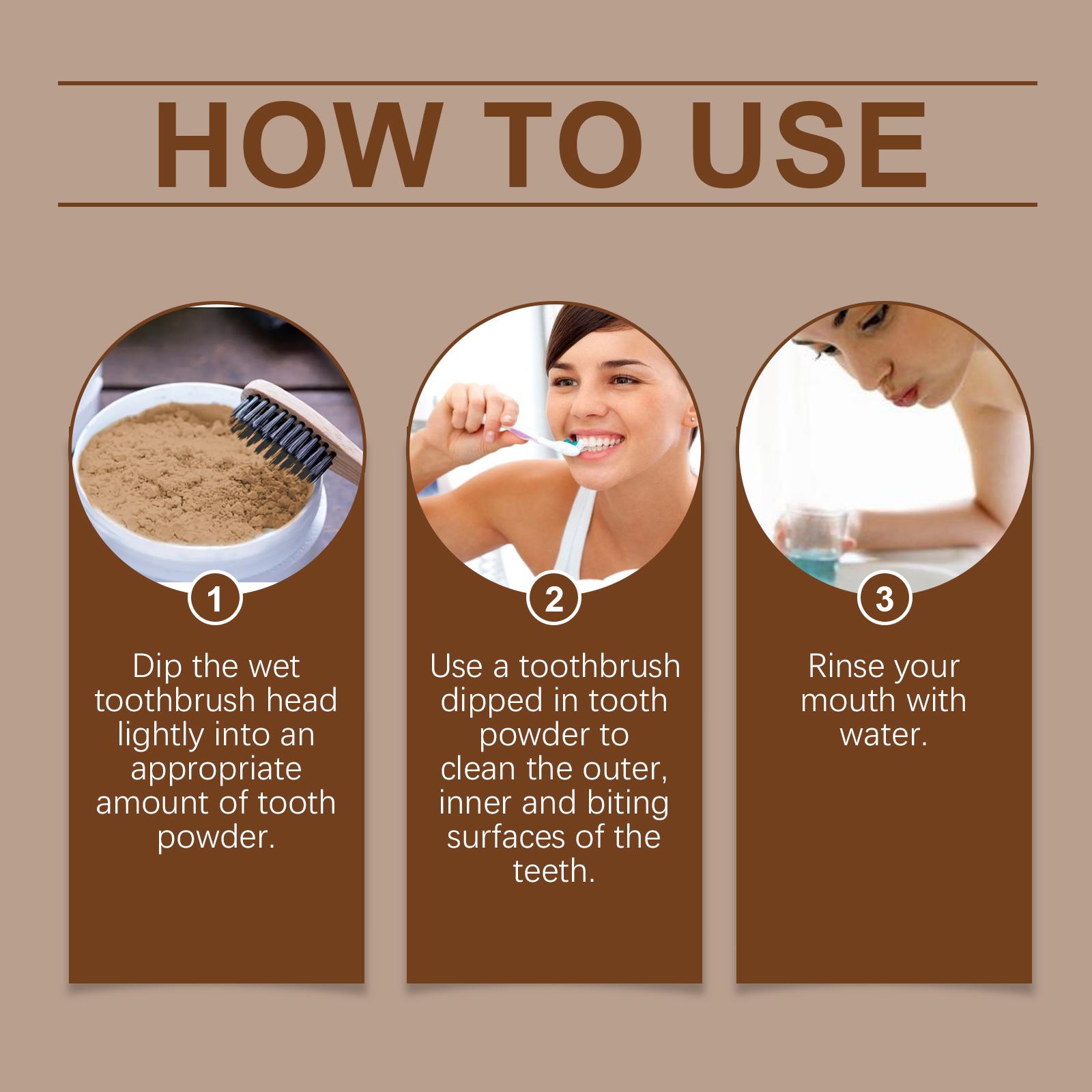 HOW TO USE

1

Dip the wet toothbrush head lightly into an appropriate amount of tooth powder.

2

Use a toothbrush dipped in tooth powder to clean the outer, inner and biting surfaces of the teeth.

3

Rinse your mouth with water.