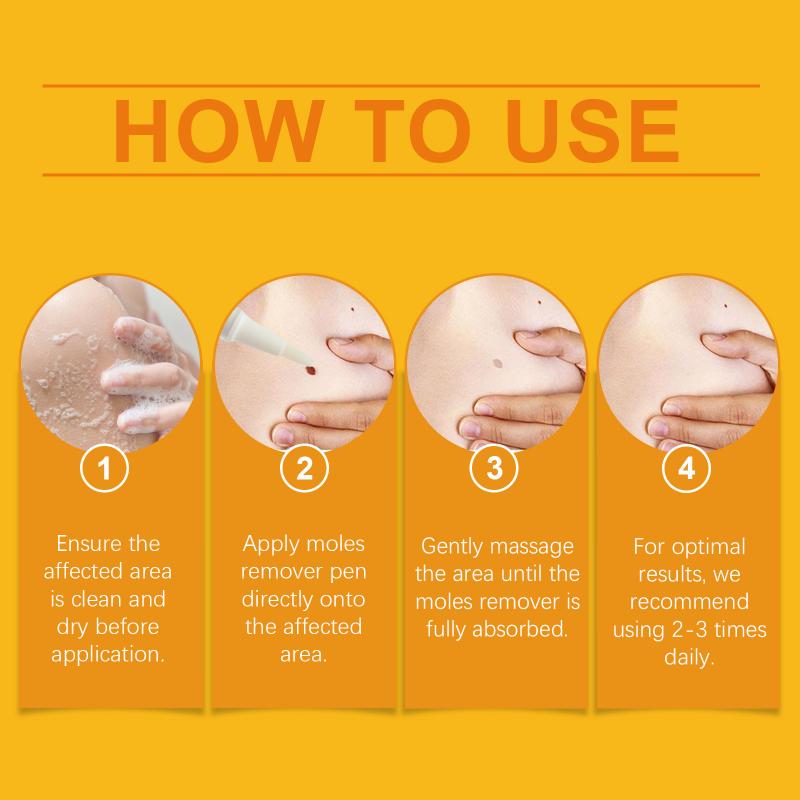 HOW TO USE

1

Ensure the affected area is clean and dry before application.

2

Apply moles remover pen directly onto the affected area.

3

Gently massage the area until the moles remover is fully absorbed.

4

For optimal results, we recommend using 2-3 times daily.