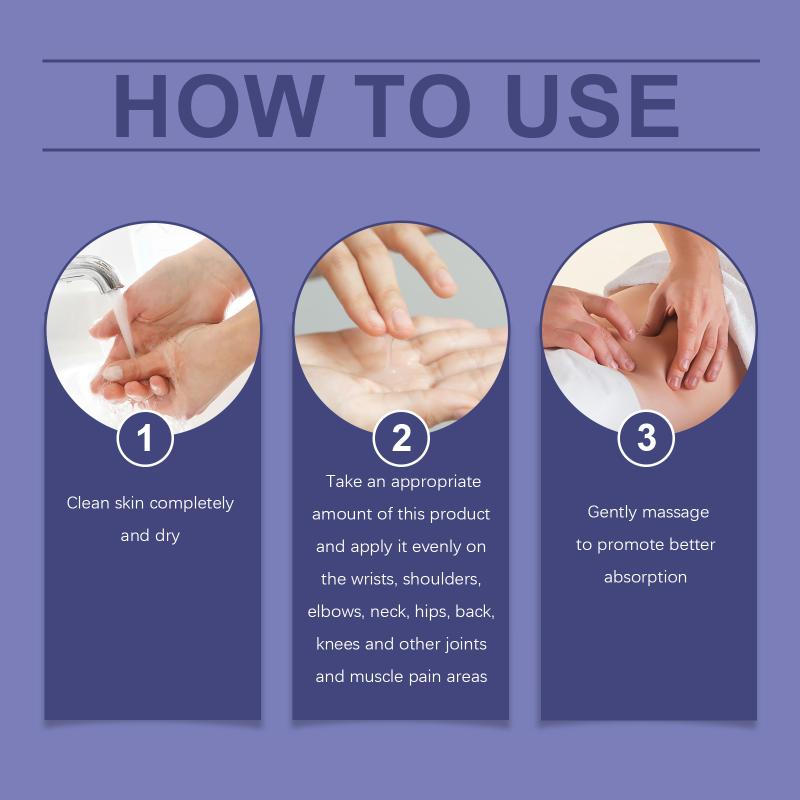 HOW TO USE

1

Clean skin completely and dry

2

Take an appropriate amount of this product and apply it evenly on the wrists, shoulders, elbows, neck, hips, back, knees and other joints and muscle pain areas

3

Gently massage to promote better absorption