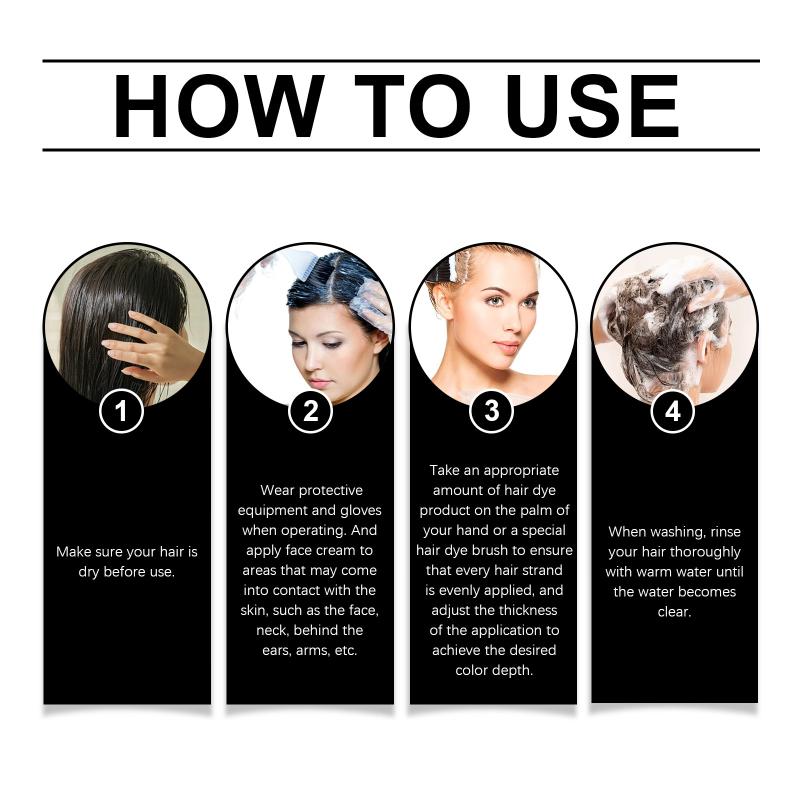 HOW TO USE

1

Make sure your hair is dry before use.

2

Wear protective equipment and gloves when operating. And apply face cream to areas that may come into contact with the skin, such as the face, neck, behind the ears, arms, etc.

3

Take an appropriate amount of hair dye product on the palm of your hand or a special hair dye brush to ensure that every hair strand is evenly applied, and adjust the thickness of the application to achieve the desired color depth.

4

When washing, rinse your hair thoroughly with warm water until the water becomes clear.