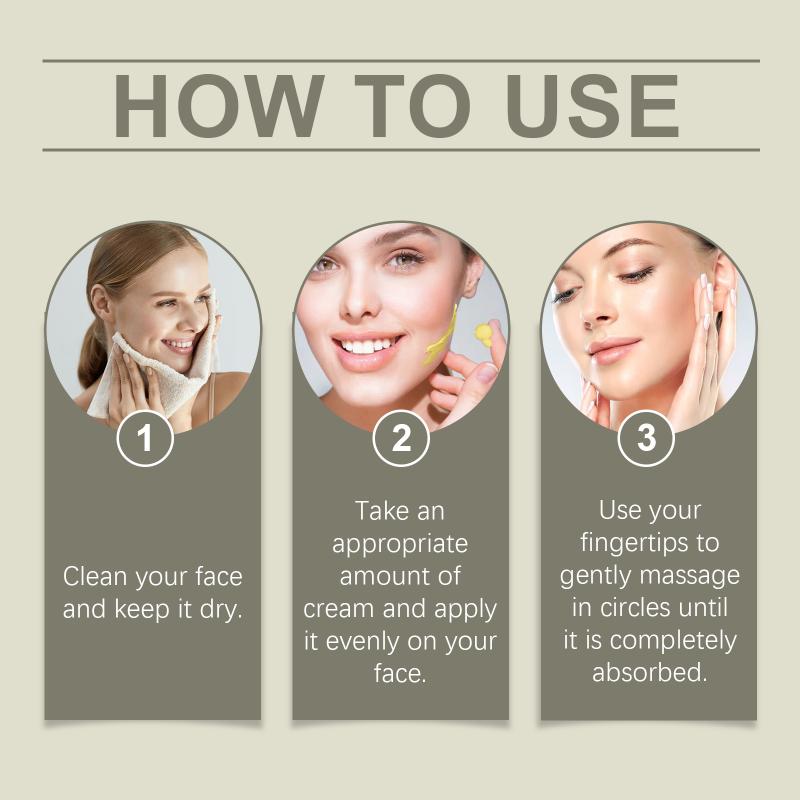 HOW TO USE

1

Clean your face and keep it dry.

2

Take an appropriate amount of cream and apply it evenly on your face.

3

Use your fingertips to gently massage in circles until it is completely absorbed.