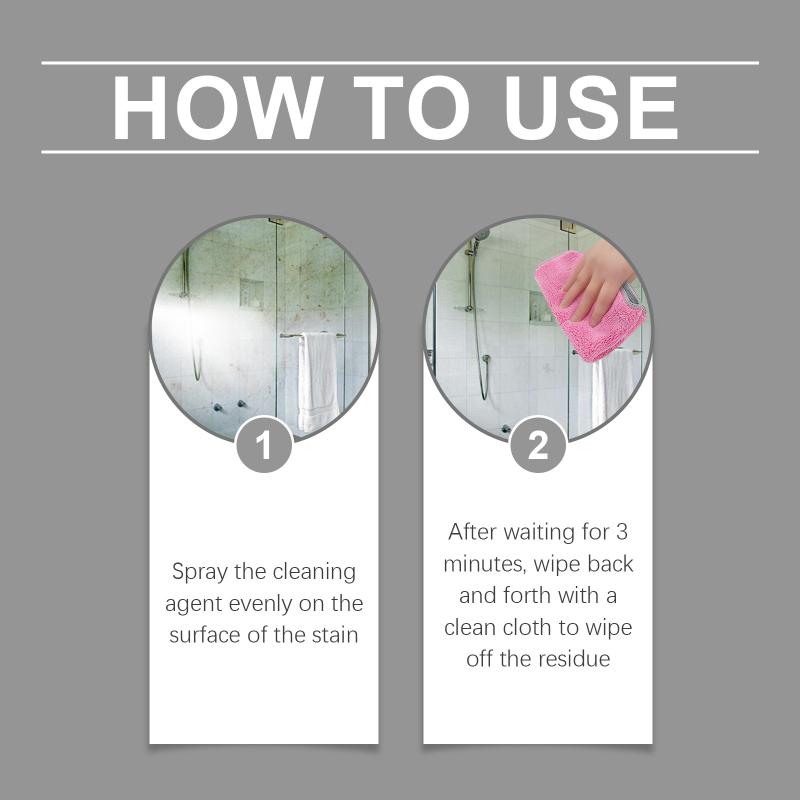 HOW TO USE

1

Spray the cleaning agent evenly on the surface of the stain

2

After waiting for 3 minutes, wipe back and forth with a clean cloth to wipe off the residue