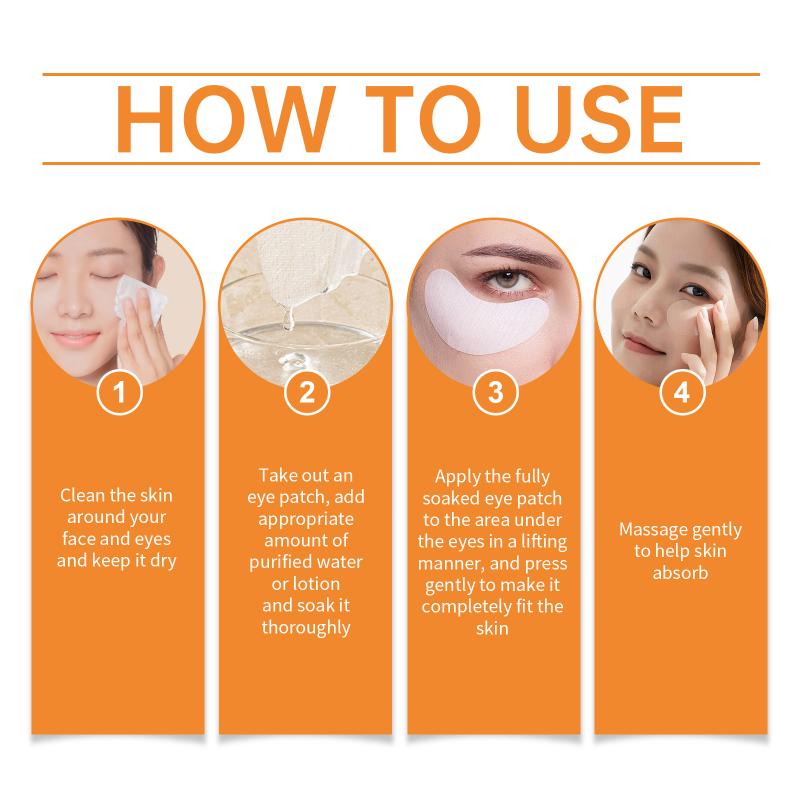 HOW TO USE

1

Clean the skin around your face and eyes and keep it dry

2

Take out an eye patch, add appropriate amount of purified water or lotion and soak it thoroughly

3

Apply the fully soaked eye patch to the area under the eyes in a lifting manner, and press gently to make it completely fit the skin

4

Massage gently to help skin absorb