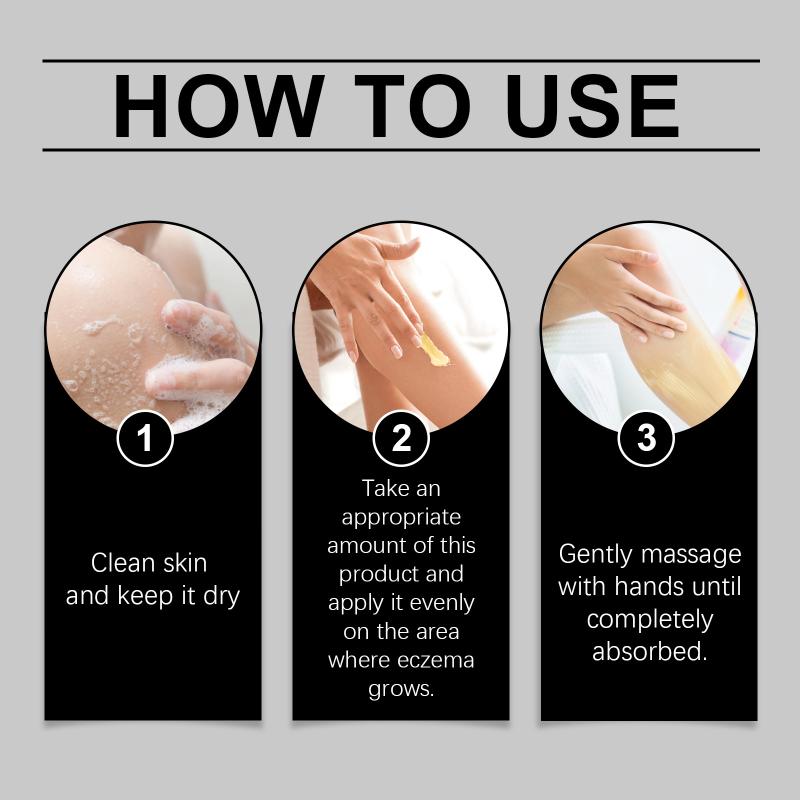 HOW TO USE

1

Clean skin and keep it dry

2

Take an appropriate amount of this product and apply it evenly on the area where eczema grows.

3

Gently massage with hands until completely absorbed.