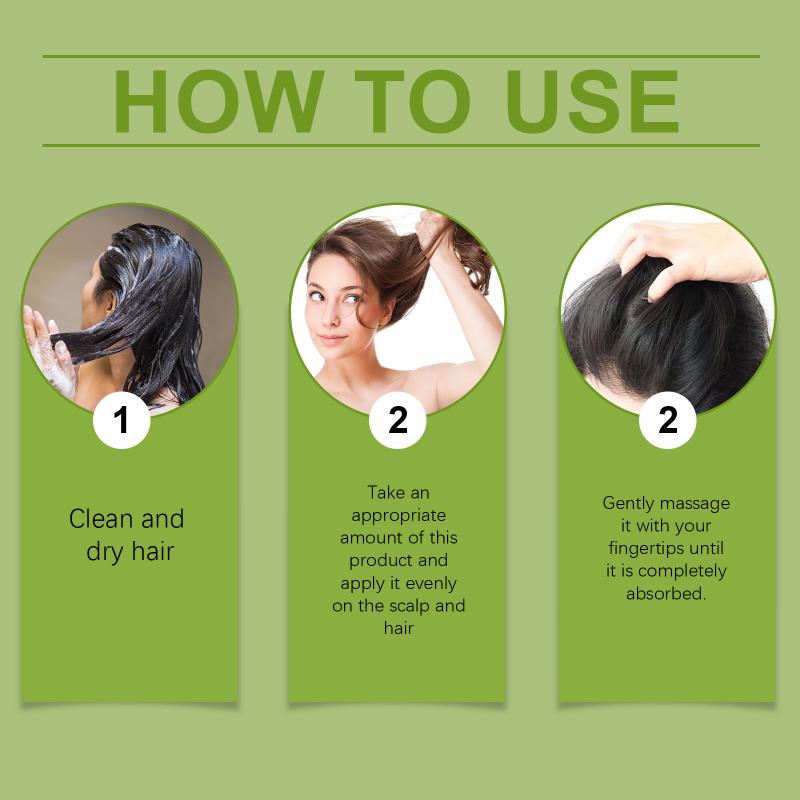 HOW TO USE

1

Clean and dry hair

2

Take an appropriate amount of this product and apply it evenly on the scalp and hair

2

Gently massage it with your fingertips until it is completely absorbed.