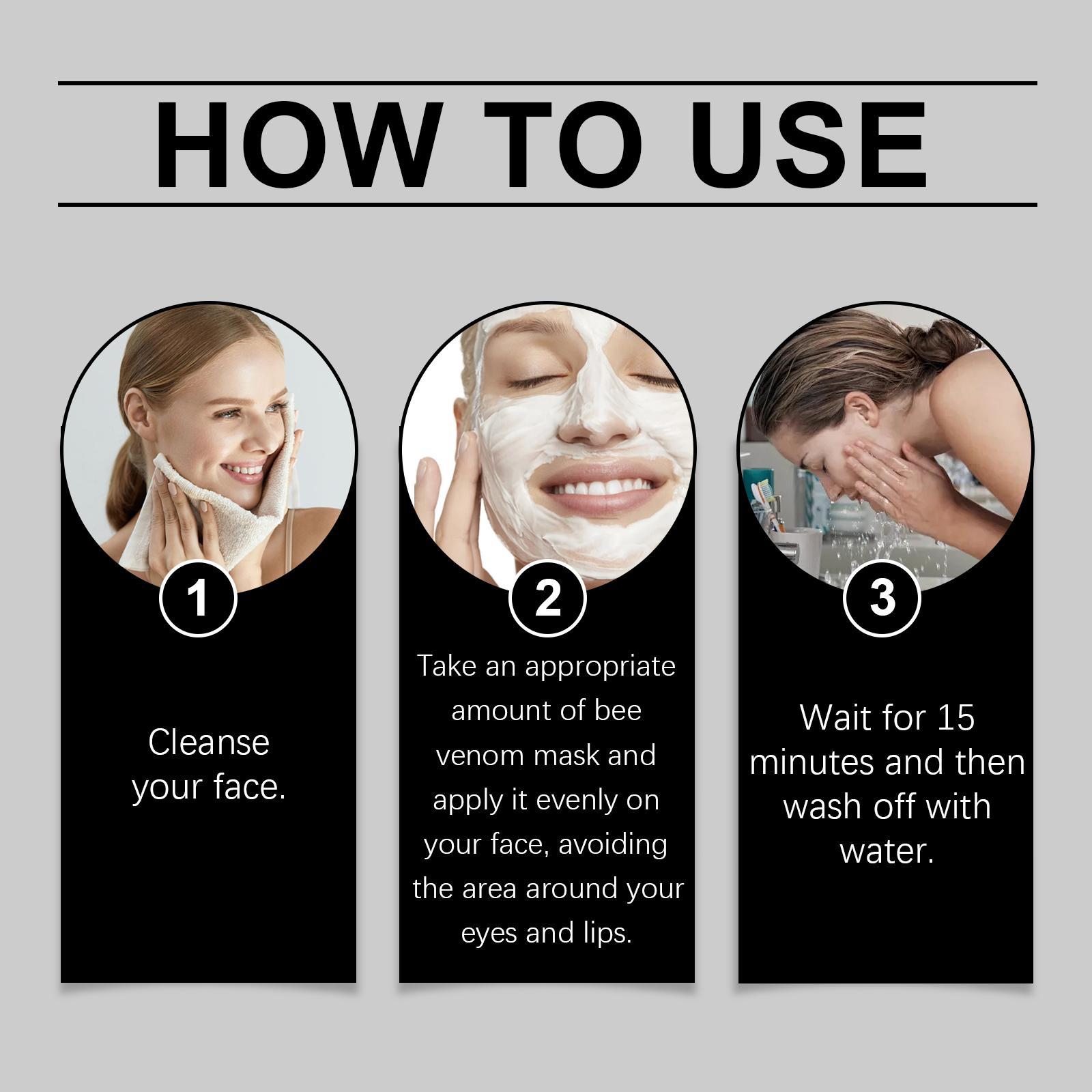 HOW TO USE

1

Cleanse your face.

2

Take an appropriate amount of bee venom mask and apply it evenly on your face, avoiding the area around your eyes and lips.

3

Wait for 15 minutes and then wash off with water.