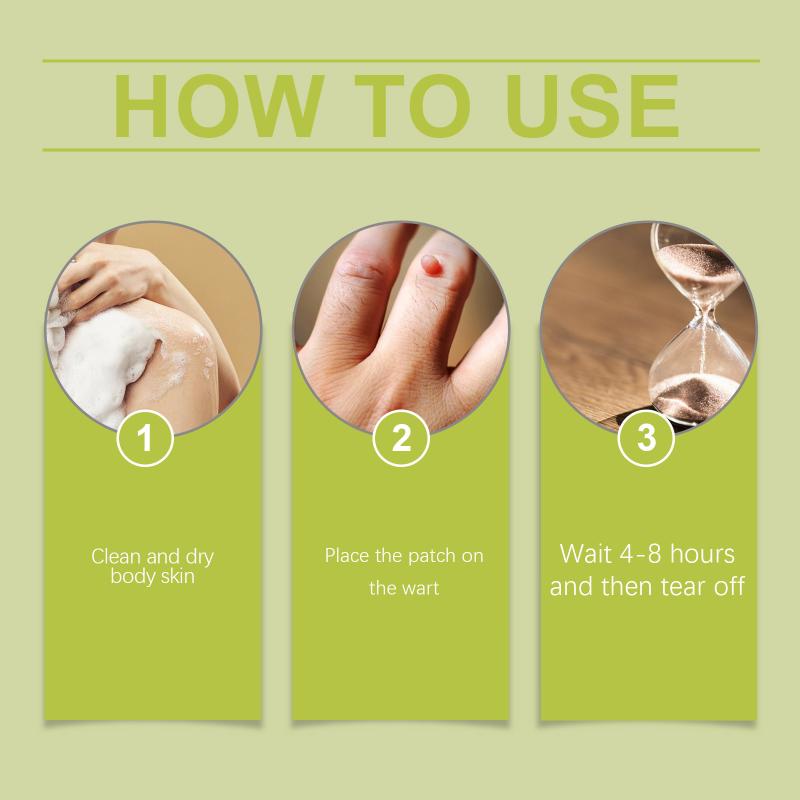 HOW TO USE

1

Clean and dry body skin

2

Place the patch on the wart

3

Wait 4-8 hours and then tear off