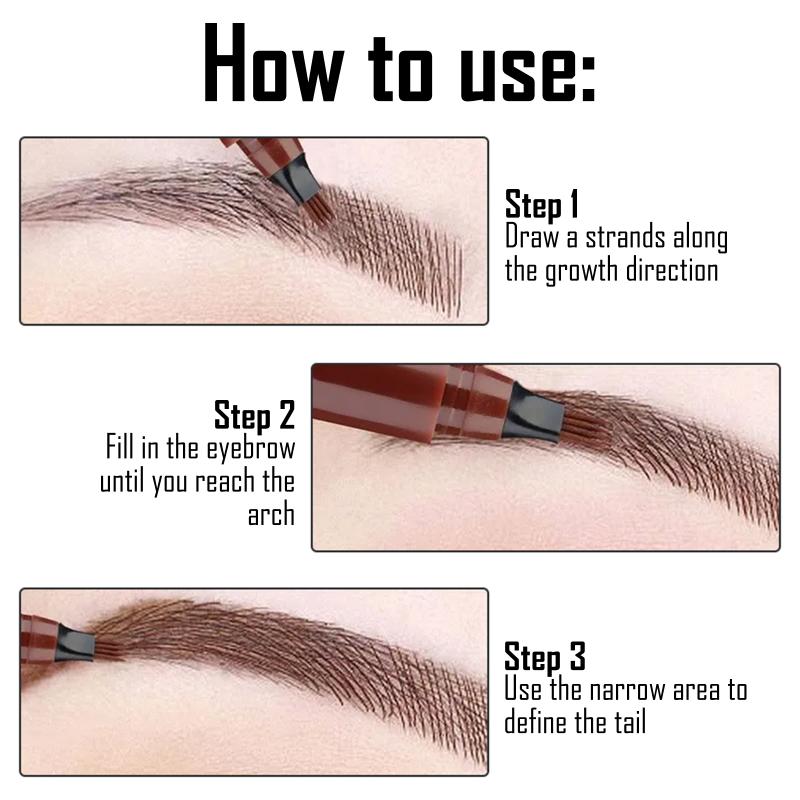 How to use:

Step 1
Draw a strands along the growth direction

Step 2
Fill in the eyebrow until you reach the arch

Step 3
Use the narrow area to define the tail