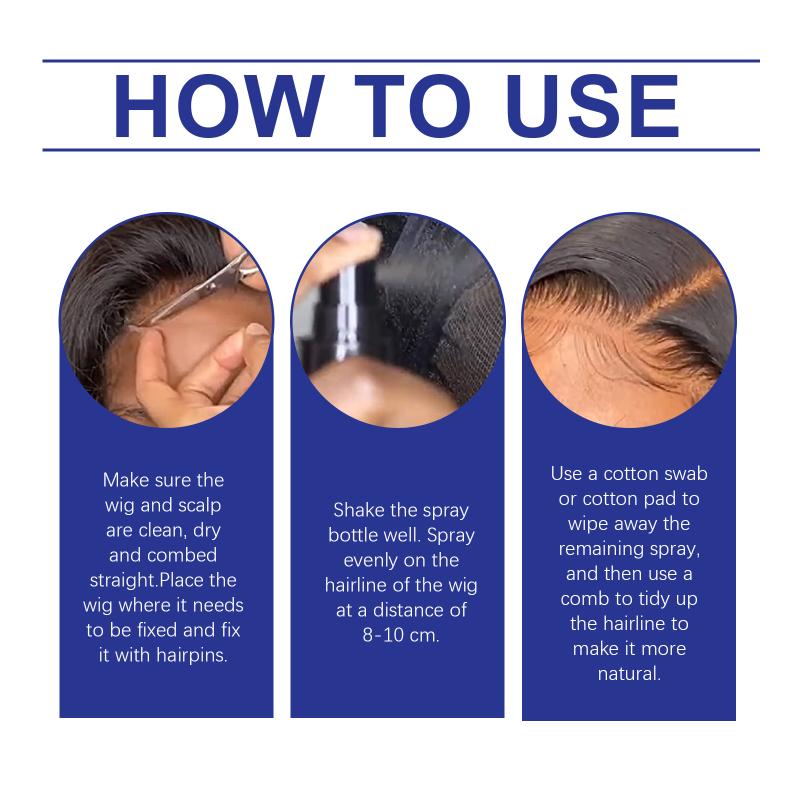 HOW TO USE

Make sure the wig and scalp are clean, dry and combed straight.Place the wig where it needs to be fixed and fix it with hairpins.

Shake the spray bottle well. Spray evenly on the hairline of the wig at a distance of 8-10 cm.

Use a cotton swab or cotton pad to wipe away the remaining spray, and then use a comb to tidy up the hairline to make it more natural.