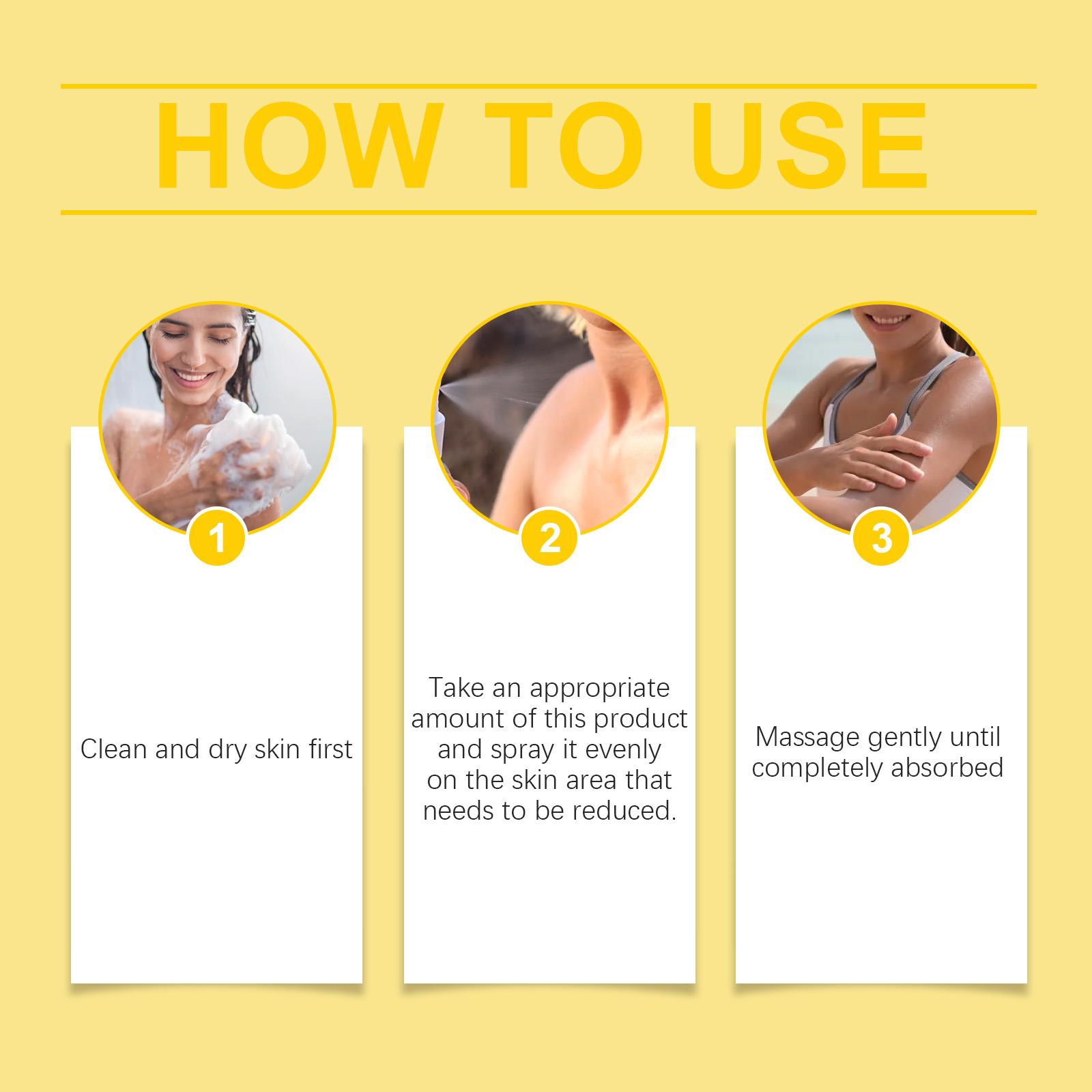 HOW TO USE

1

Clean and dry skin first

2

Take an appropriate amount of this product and spray it evenly on the skin area that needs to be reduced.

3

Massage gently until completely absorbed