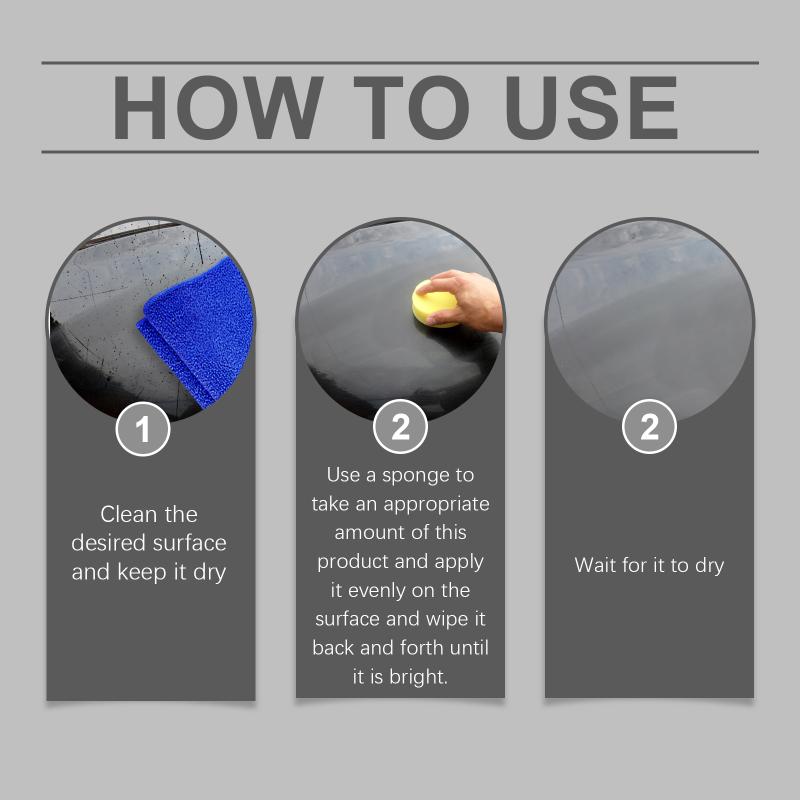 HOW TO USE

1

Clean the desired surface and keep it dry

2

Use a sponge to take an appropriate amount of this product and apply it evenly on the surface and wipe it back and forth until it is bright.

2

Wait for it to dry